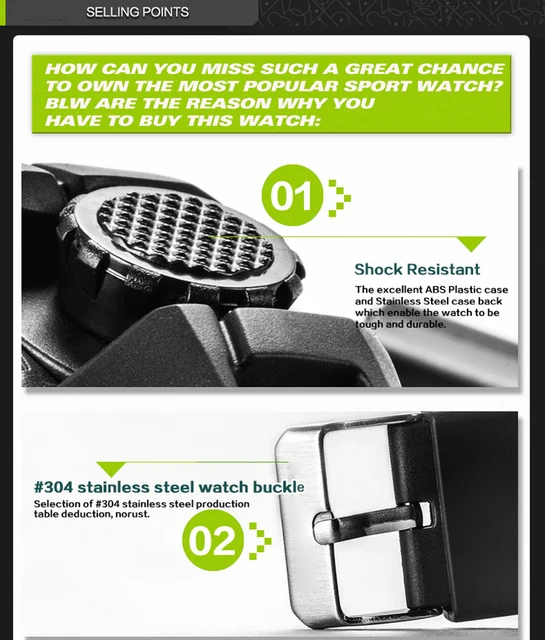 SELLING POINTS

HOW CAN YOU MISS SUCH A GREAT CHANCE TO OWN THE MOST POPULAR SPORT WATCH? BLW ARE THE REASON WHY YOU HAVE TO BUY THIS WATCH:

01

Shock Resistant

The excellent ABS Plastic case and Stainless Steel case back which enable the watch to be tough and durable.

#304 stainless steel watch buckle

Selection of #304 stainless steel production table deduction, norust.

02