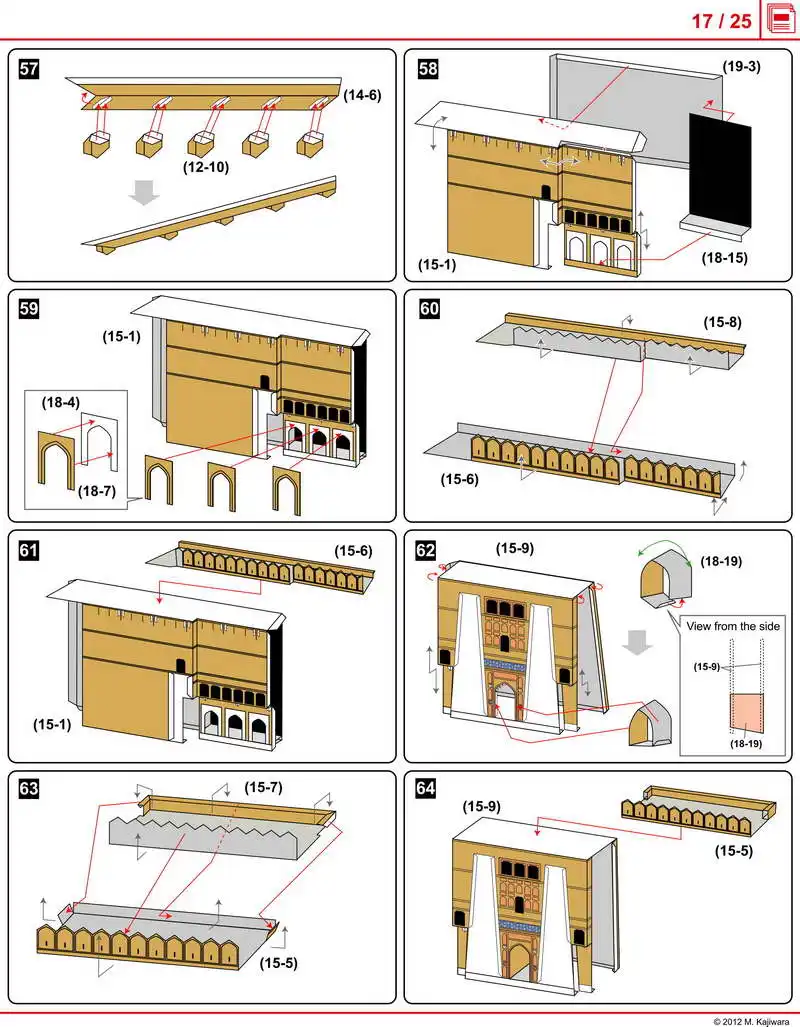 17 / 25

57
(14-6)
(12-10)

58
(19-3)
(15-1)
(18-15)

59
(15-1)
(18-4)
(18-7)

60
(15-8)
(15-6)

61
(15-6)
(15-1)

62
(15-9)
(18-19)
View from the side
(15-9)
(18-19)

63
(15-7)
(15-5)

64
(15-9)
(15-5)

© 2012 M. Kajiwara