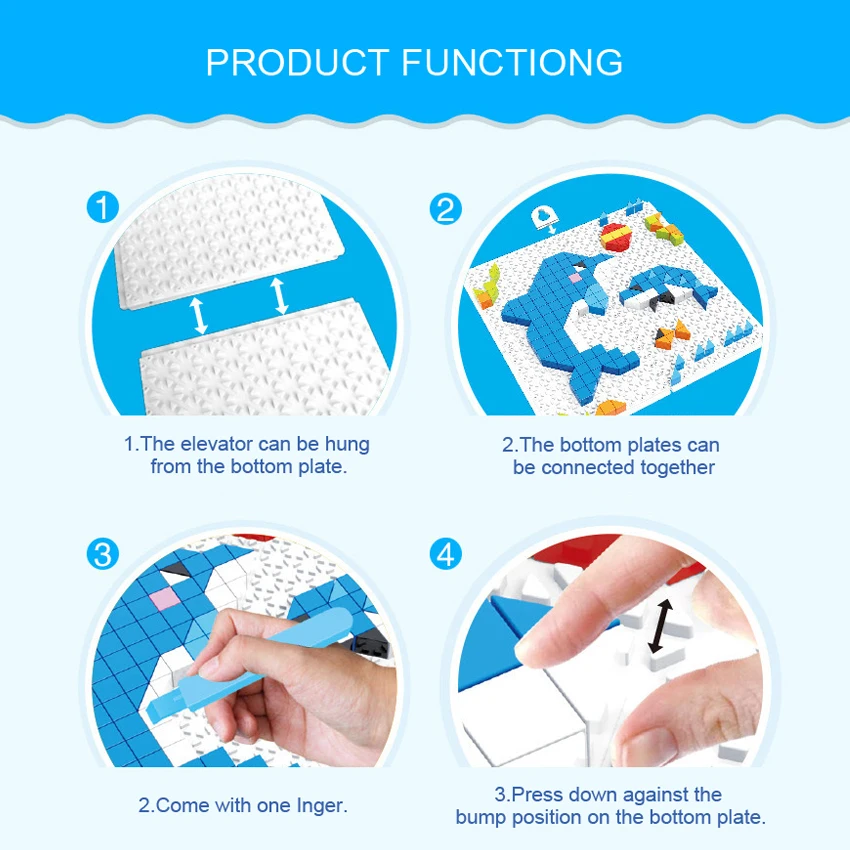 PRODUCT FUNCTIONG

1

1.The elevator can be hung from the bottom plate.

2

2.The bottom plates can be connected together

3

2.Come with one Inger.

4

3.Press down against the bump position on the bottom plate.