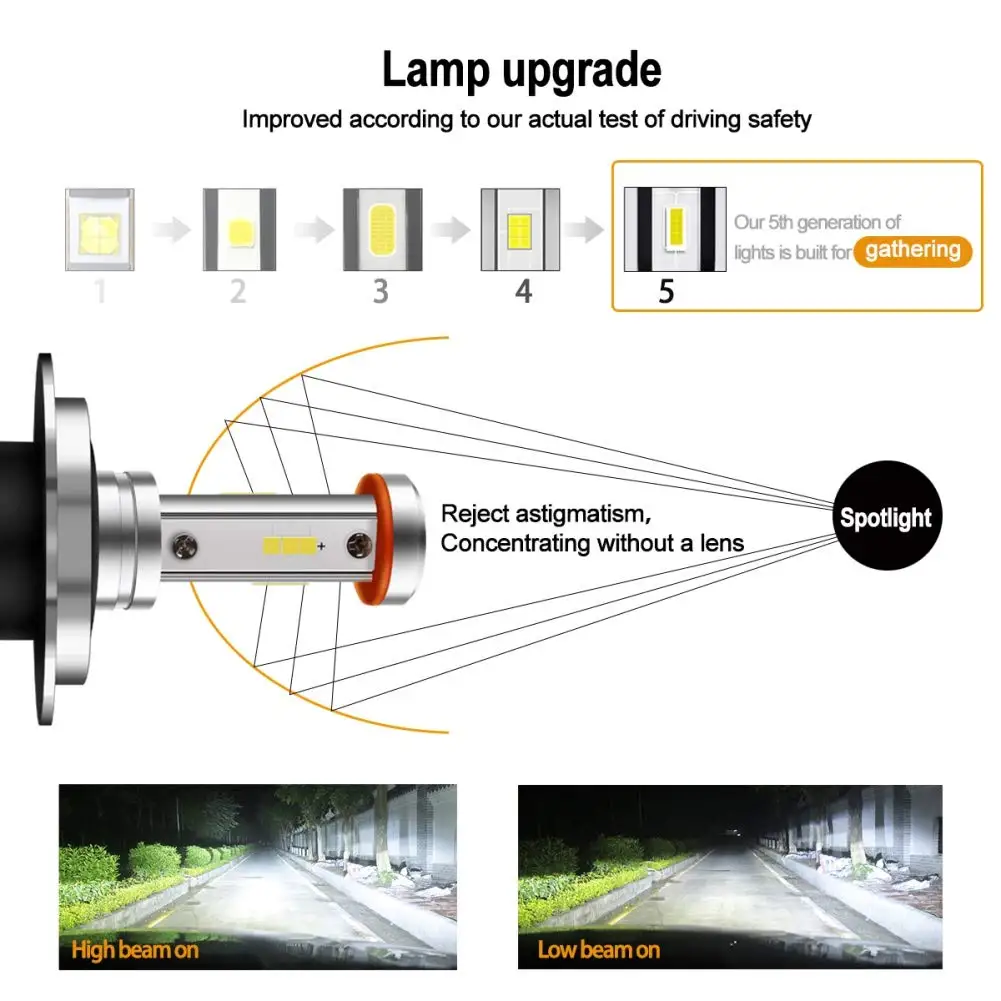 Lamp upgrade

Improved according to our actual test of driving safety

1

2

3

4

5

Our 5th generation of lights is built for gathering

Reject astigmatism, Concentrating without a lens

Spotlight

High beam on

Low beam on