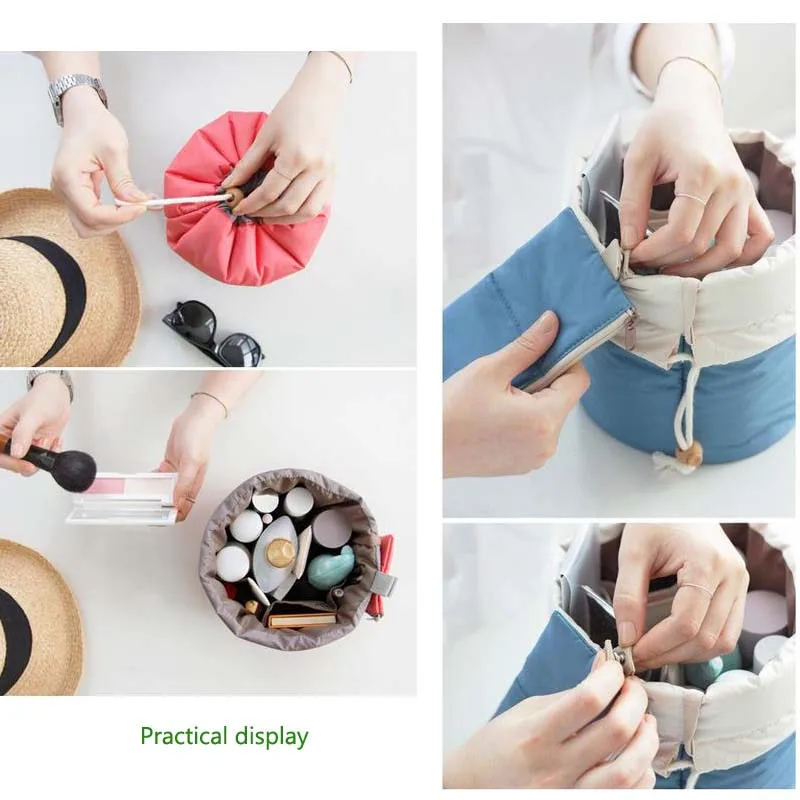 Practical display