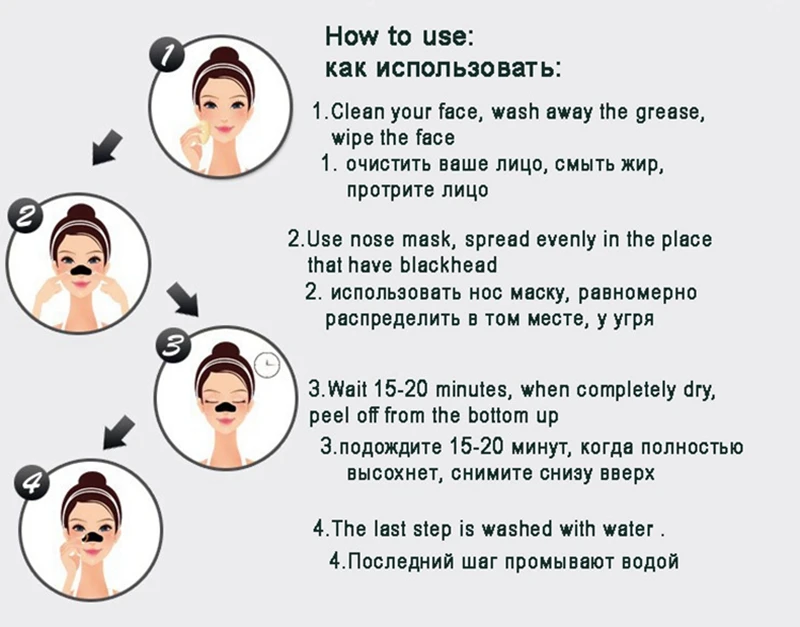 1

2

3

4

How to use:
как использовать:

1.Clean your face, wash away the grease, wipe the face
1. очистить ваше лицо, смыть жир, протрите лицо

2.Use nose mask, spread evenly in the place that have blackhead
2. использовать нос маску, равномерно распределить в том месте, у угря

3.Wait 15-20 minutes, when completely dry, peel off from the bottom up
3.подождите 15-20 минут, когда полностью высохнет, снимите снизу вверх

4.The last step is washed with water .
4.Последний шаг промывают водой