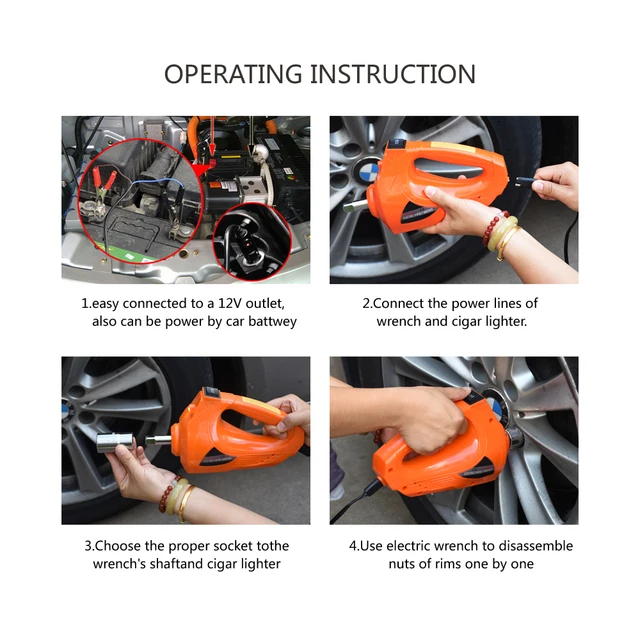 OPERATING INSTRUCTION

1.easy connected to a 12V outlet, also can be power by car battwey

2.Connect the power lines of wrench and cigar lighter.

3.Choose the proper socket tothe wrench's shaftand cigar lighter

4.Use electric wrench to disassemble nuts of rims one by one