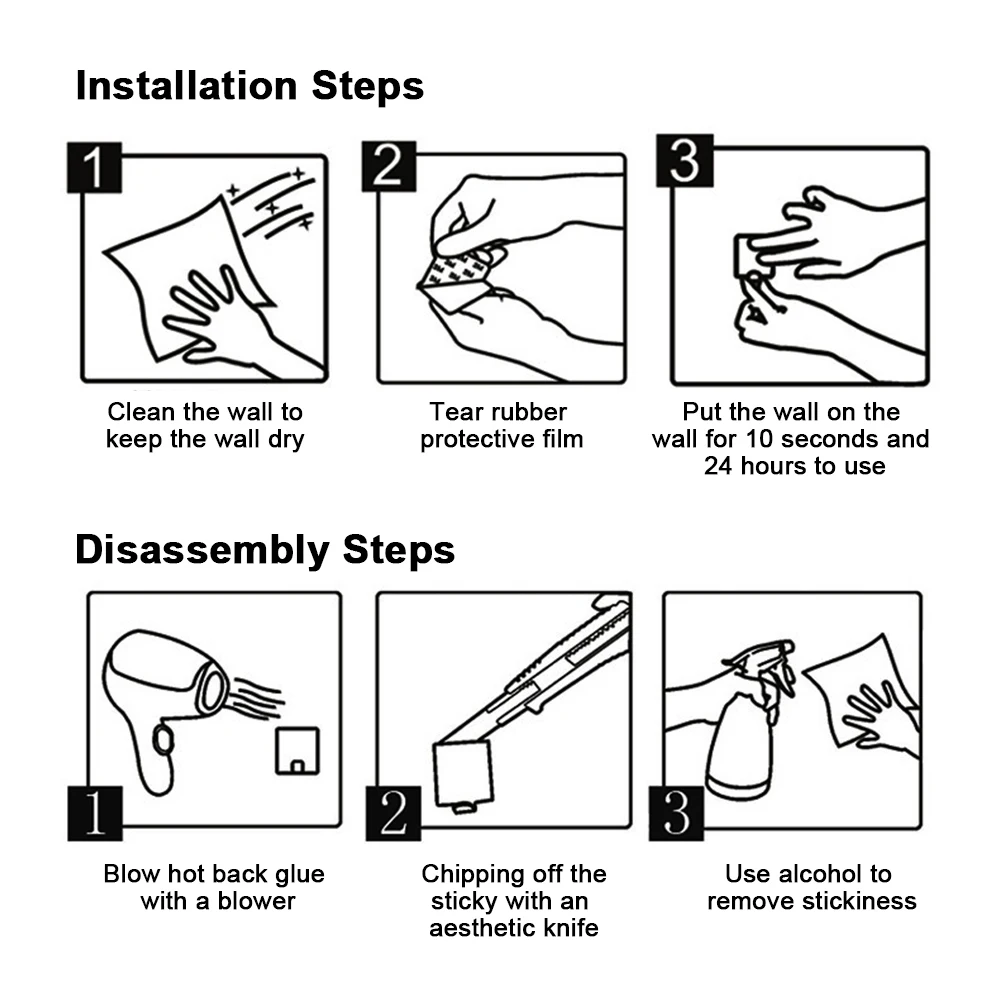 Installation Steps

1

Clean the wall to keep the wall dry

2

Tear rubber protective film

3

Put the wall on the wall for 10 seconds and 24 hours to use

Disassembly Steps

1

Blow hot back glue with a blower

2

Chipping off the sticky with an aesthetic knife

3

Use alcohol to remove stickiness