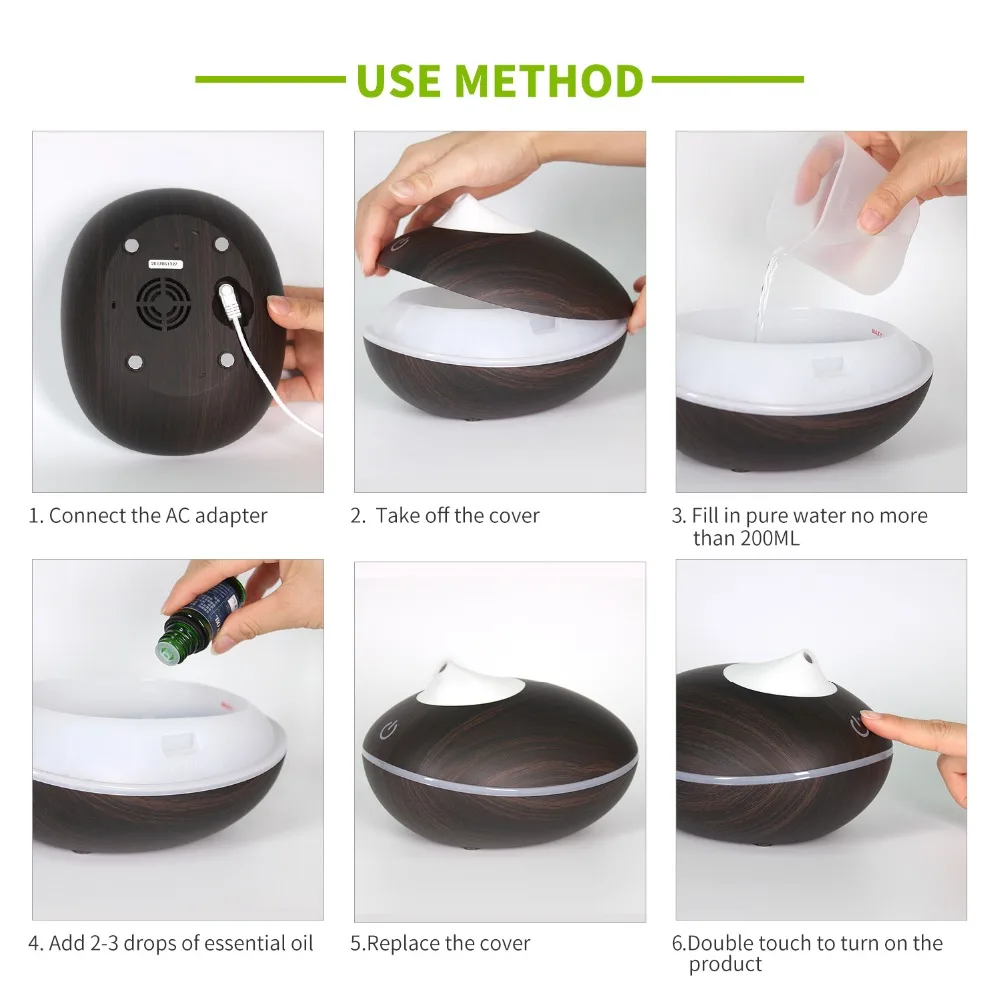 USE METHOD

1. Connect the AC adapter

2. Take off the cover

3. Fill in pure water no more than 200ML

4. Add 2-3 drops of essential oil

5.Replace the cover

6.Double touch to turn on the product