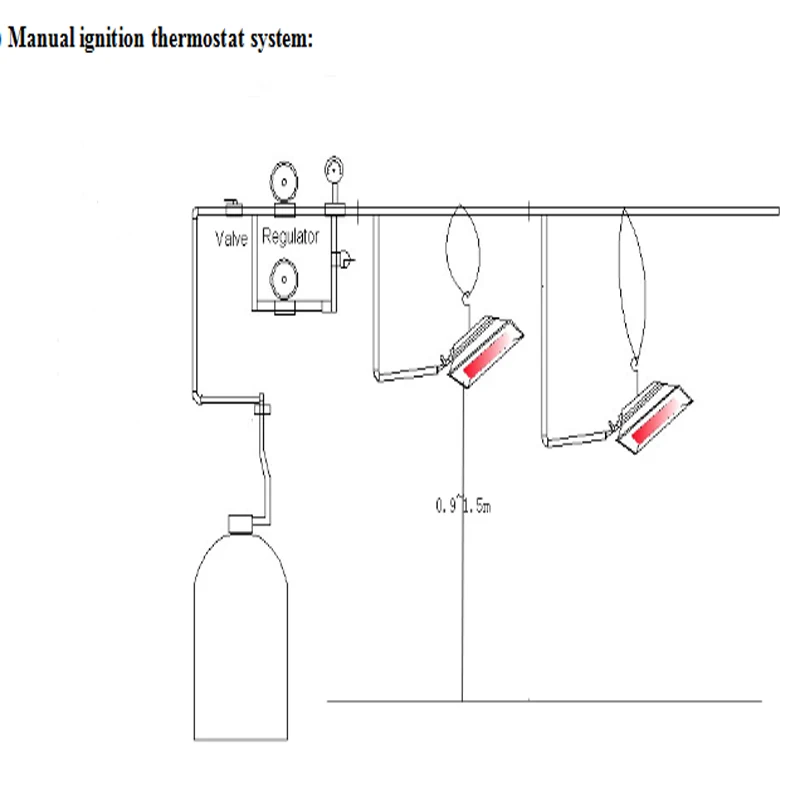 Manual ignition thermostat system:

Valve

Regulator

0.9~1.5m