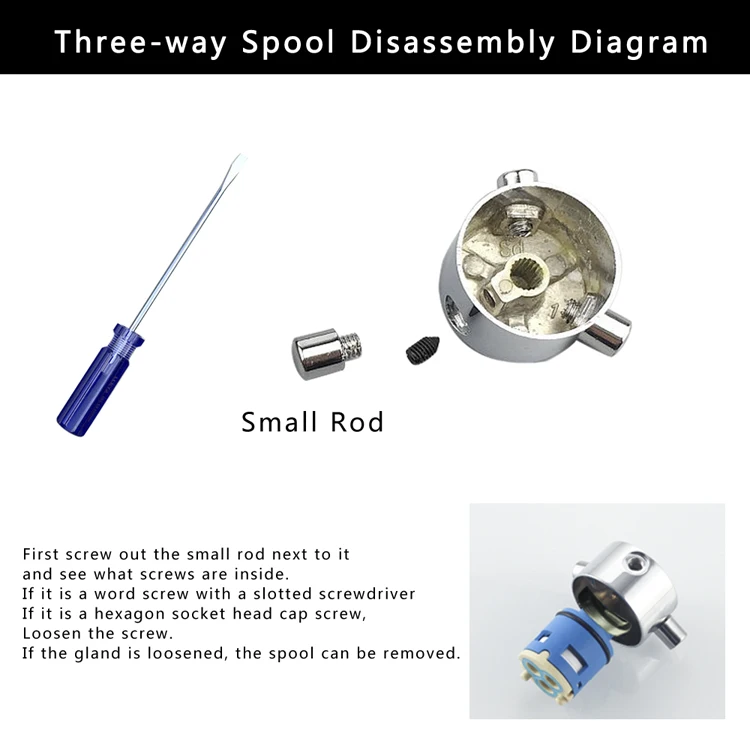 Three-way Spool Disassembly Diagram

Small Rod

First screw out the small rod next to it
and see what screws are inside.
If it is a word screw with a slotted screwdriver
If it is a hexagon socket head cap screw,
Loosen the screw.
If the gland is loosened, the spool can be removed.