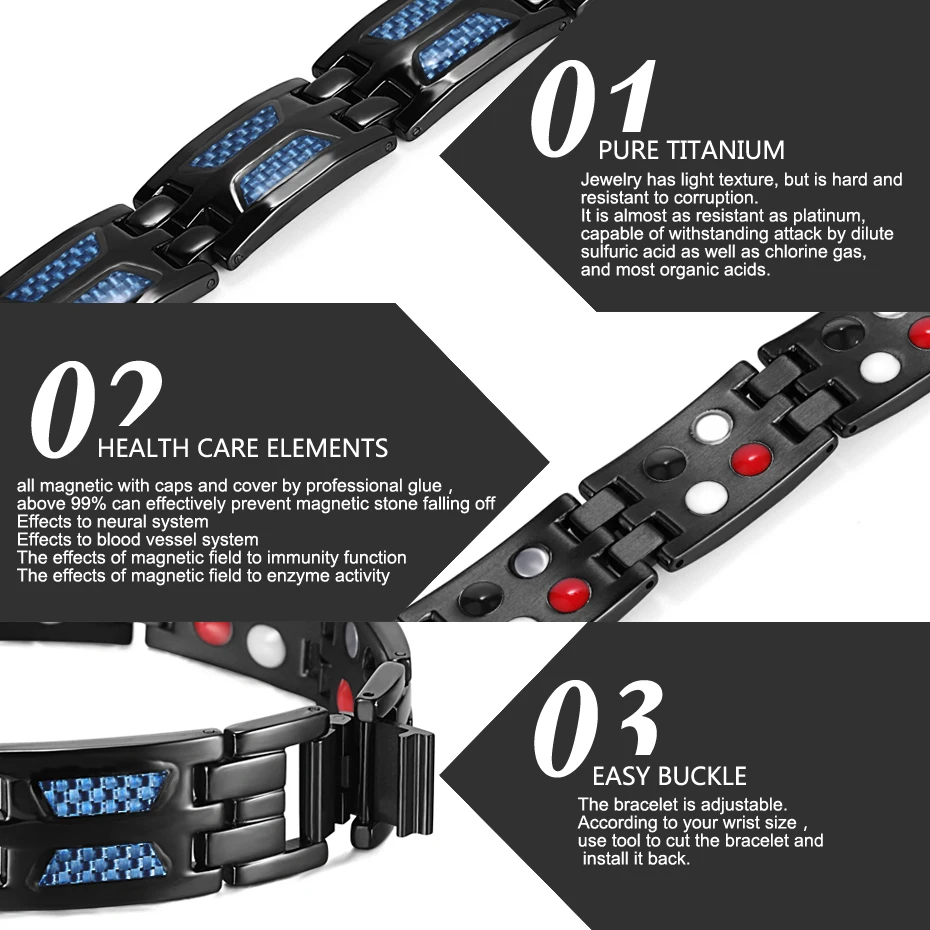 01
PURE TITANIUM
Jewelry has light texture, but is hard and resistant to corruption.
It is almost as resistant as platinum, capable of withstanding attack by dilute sulfuric acid as well as chlorine gas, and most organic acids.

02
HEALTH CARE ELEMENTS
all magnetic with caps and cover by professional glue , above 99% can effectively prevent magnetic stone falling off
Effects to neural system
Effects to blood vessel system
The effects of magnetic field to immunity function
The effects of magnetic field to enzyme activity

03
EASY BUCKLE
The bracelet is adjustable.
According to your wrist size , use tool to cut the bracelet and install it back.