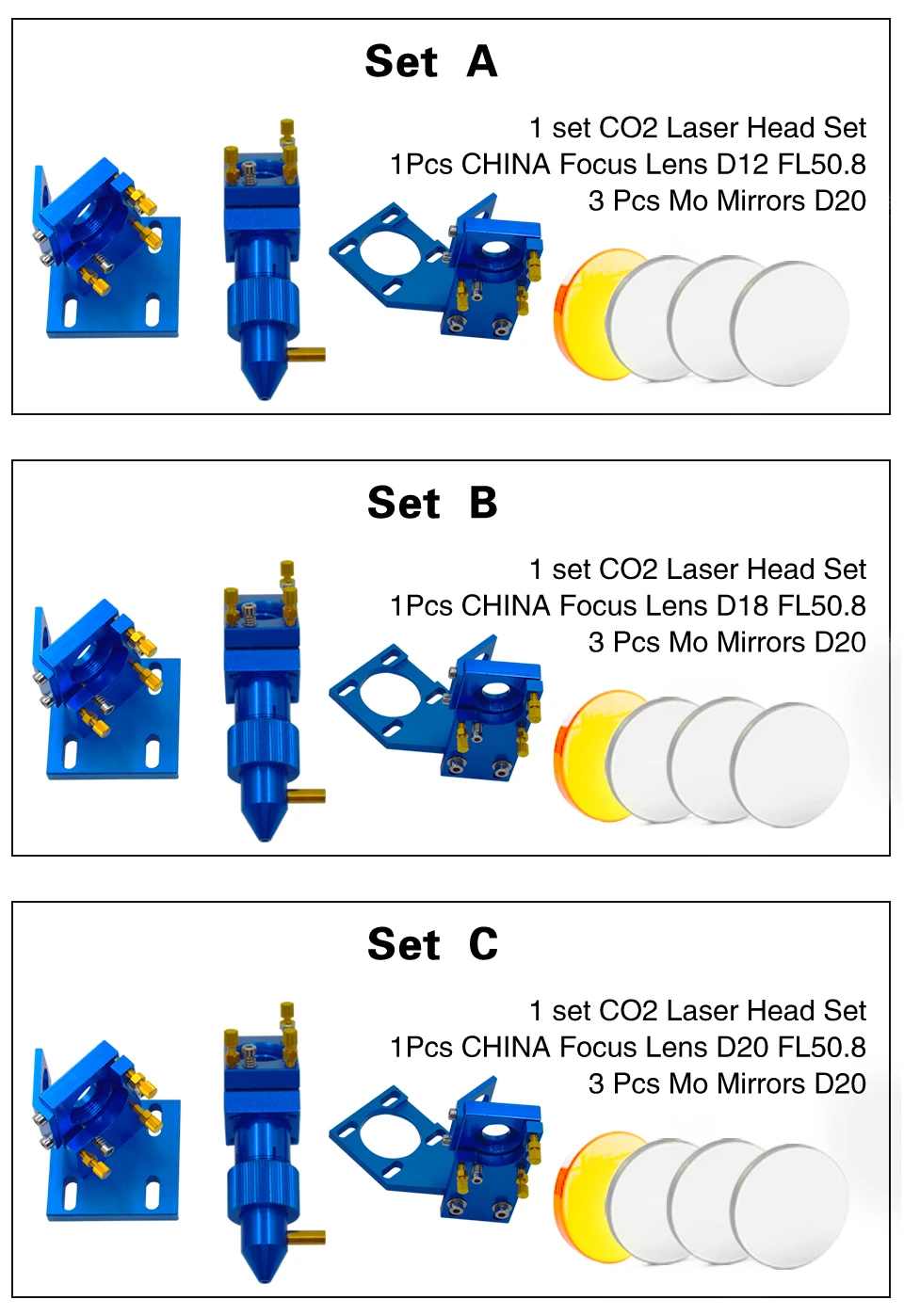 Set A

1 set CO2 Laser Head Set
1Pcs CHINA Focus Lens D12 FL50.8
3 Pcs Mo Mirrors D20

Set B

1 set CO2 Laser Head Set
1Pcs CHINA Focus Lens D18 FL50.8
3 Pcs Mo Mirrors D20

Set C

1 set CO2 Laser Head Set
1Pcs CHINA Focus Lens D20 FL50.8
3 Pcs Mo Mirrors D20