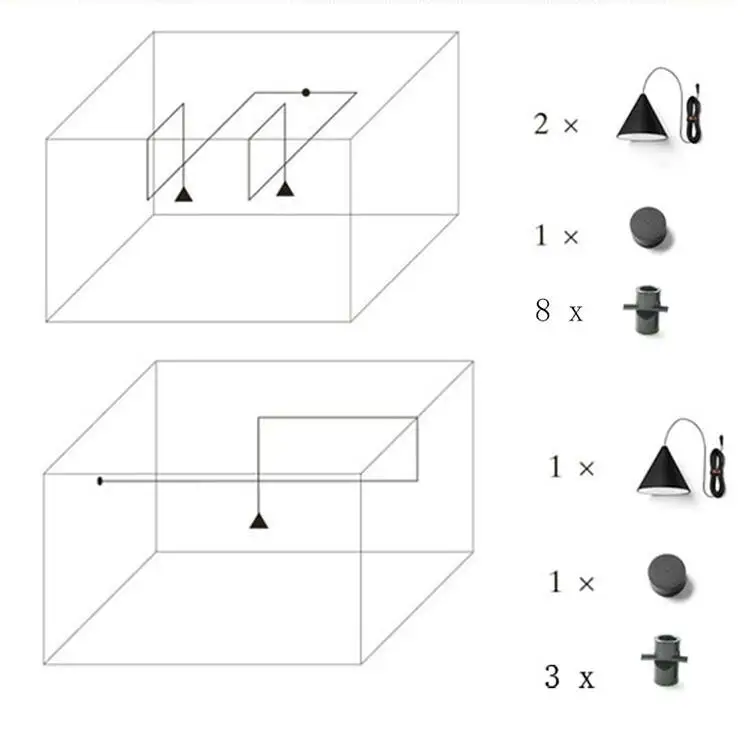 2 ×

1 ×

8 x

1 ×

1 ×

3 x