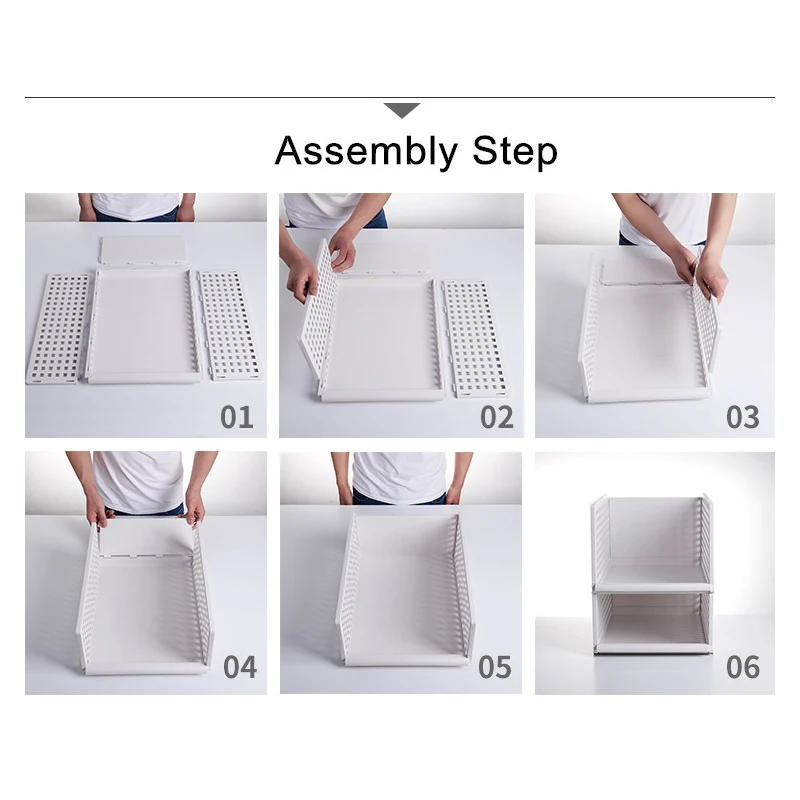 Assembly Step

01

02

03

04

05

06