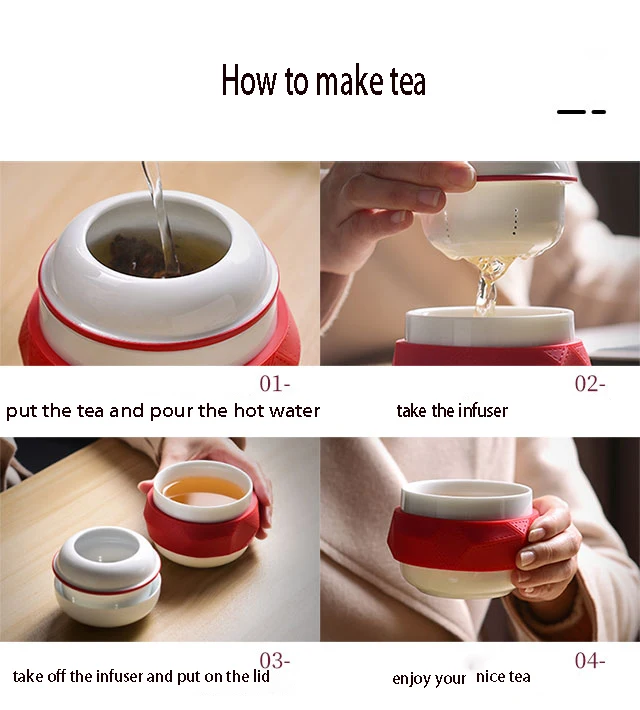 How to make tea

01-
put the tea and pour the hot water

02-
take the infuser

03-
take off the infuser and put on the lid

04-
enjoy your nice tea