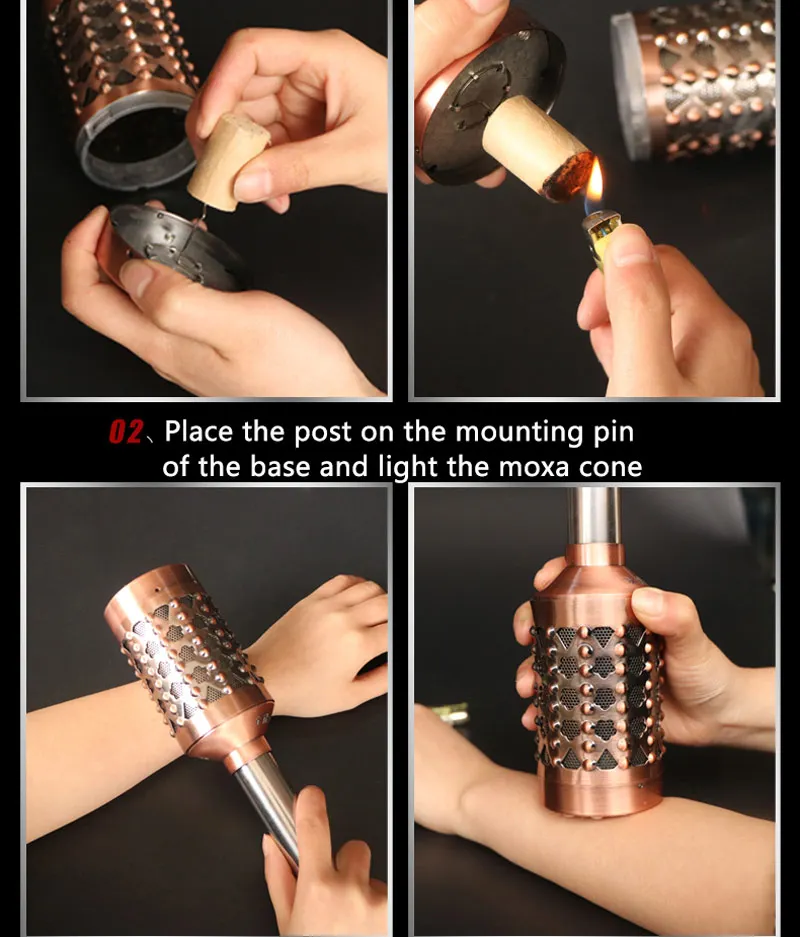 02、Place the post on the mounting pin of the base and light the moxa cone