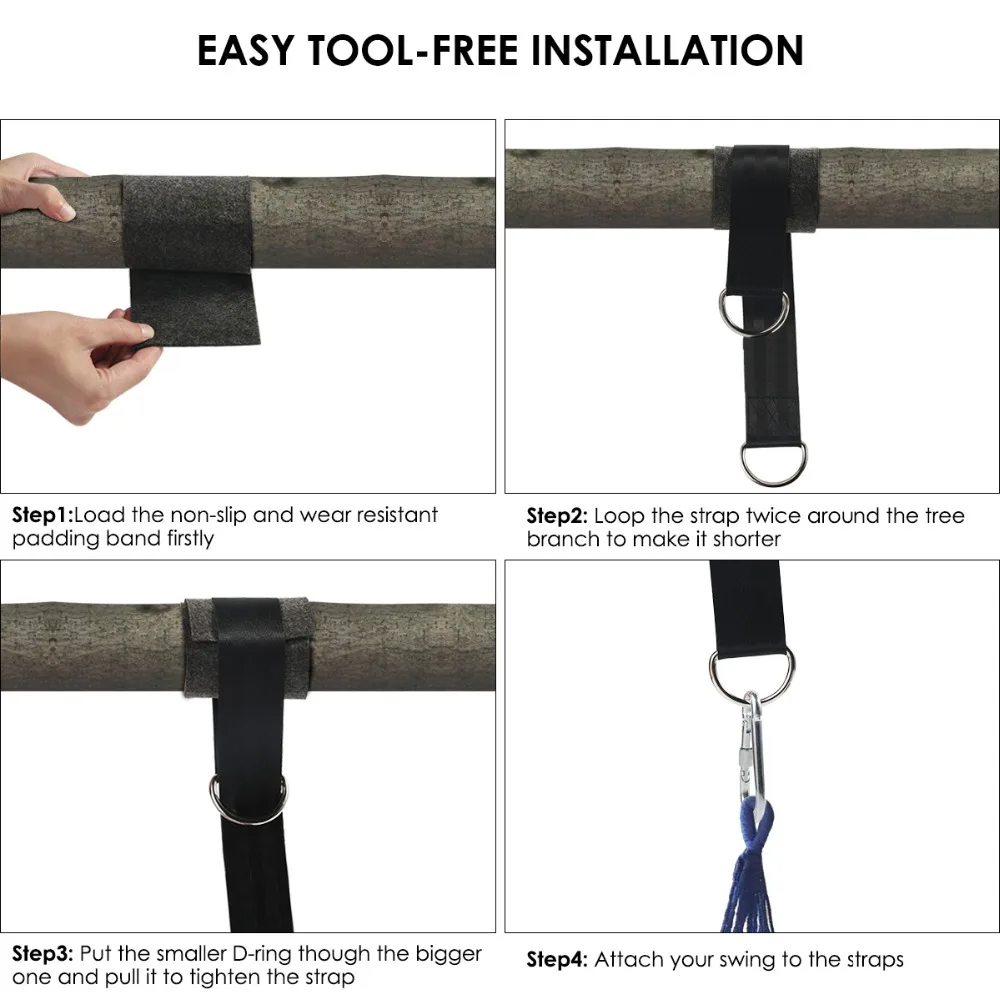 EASY TOOL-FREE INSTALLATION

Step1:Load the non-slip and wear resistant padding band firstly

Step2: Loop the strap twice around the tree branch to make it shorter

Step3: Put the smaller D-ring though the bigger one and pull it to tighten the strap

Step4: Attach your swing to the straps