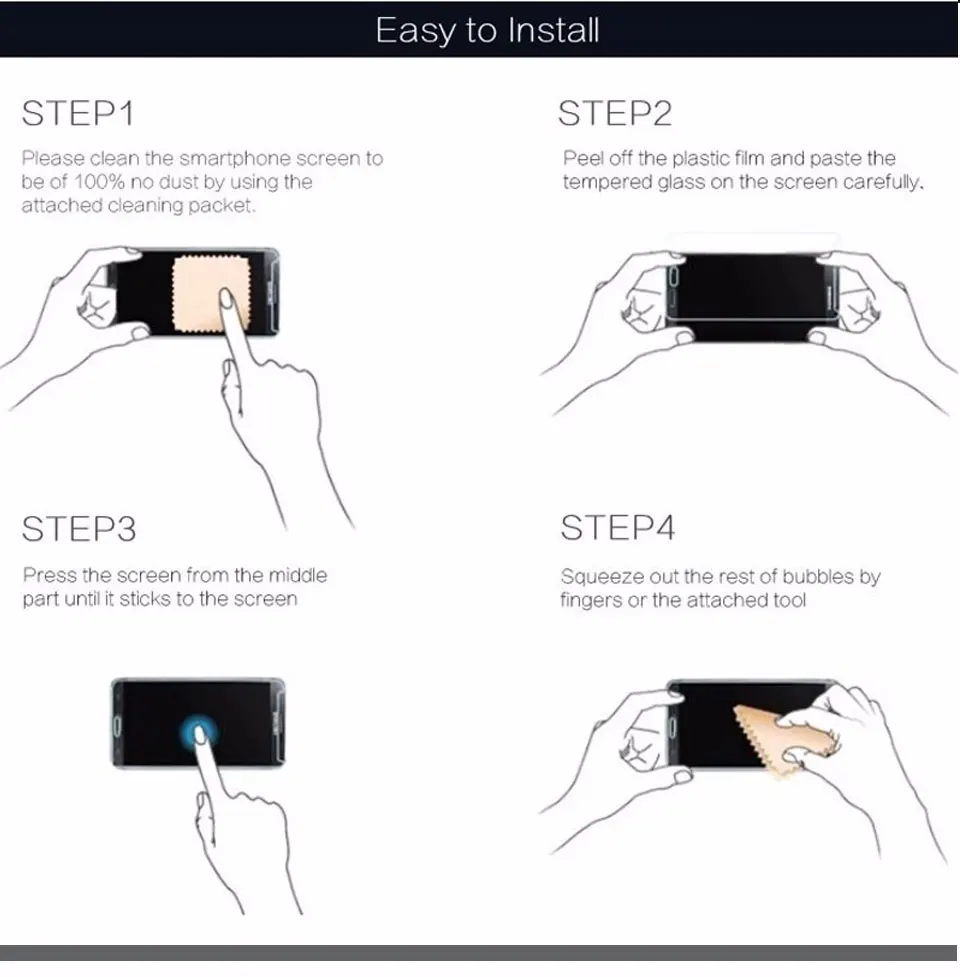 Easy to Install

STEP1

Please clean the smartphone screen to be of 100% no dust by using the attached cleaning packet.

STEP2

Peel off the plastic film and paste the tempered glass on the screen carefully.

STEP3

Press the screen from the middle part until it sticks to the screen

STEP4

Squeeze out the rest of bubbles by fingers or the attached tool