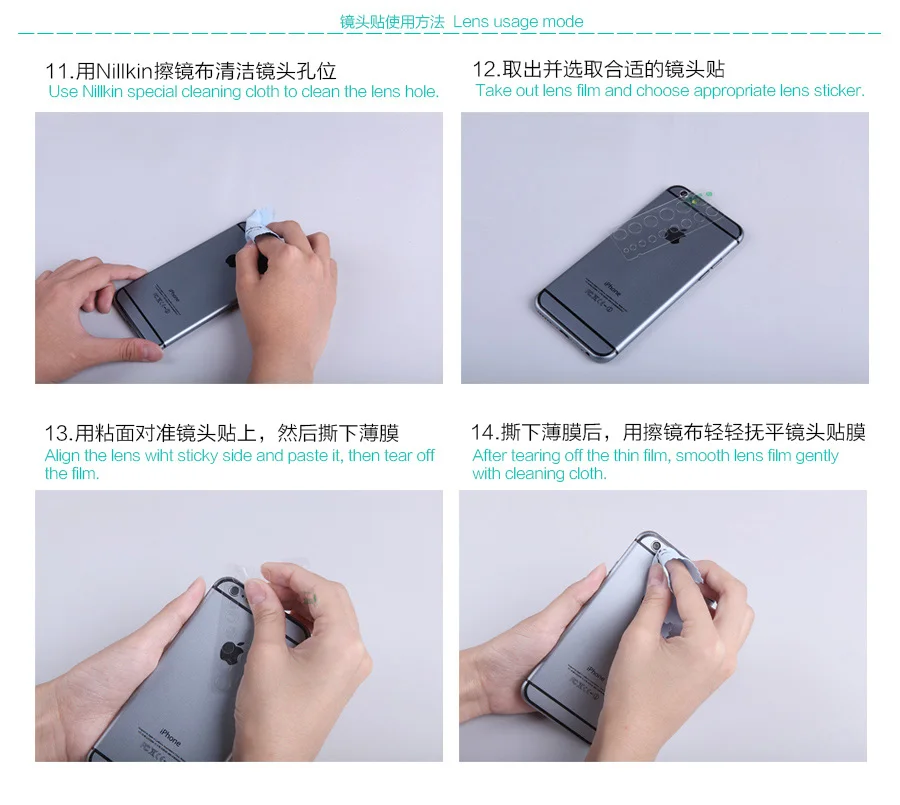 镜头贴使用方法 Lens usage mode

11.用Nillkin擦镜布清洁镜头孔位
Use Nillkin special cleaning cloth to clean the lens hole.

12.取出并选取合适的镜头贴
Take out lens film and choose appropriate lens sticker.

13.用粘面对准镜头贴上，然后撕下薄膜
Align the lens wiht sticky side and paste it, then tear off the film.

14.撕下薄膜后，用擦镜布轻轻抚平镜头贴膜
After tearing off the thin film, smooth lens film gently with cleaning cloth.