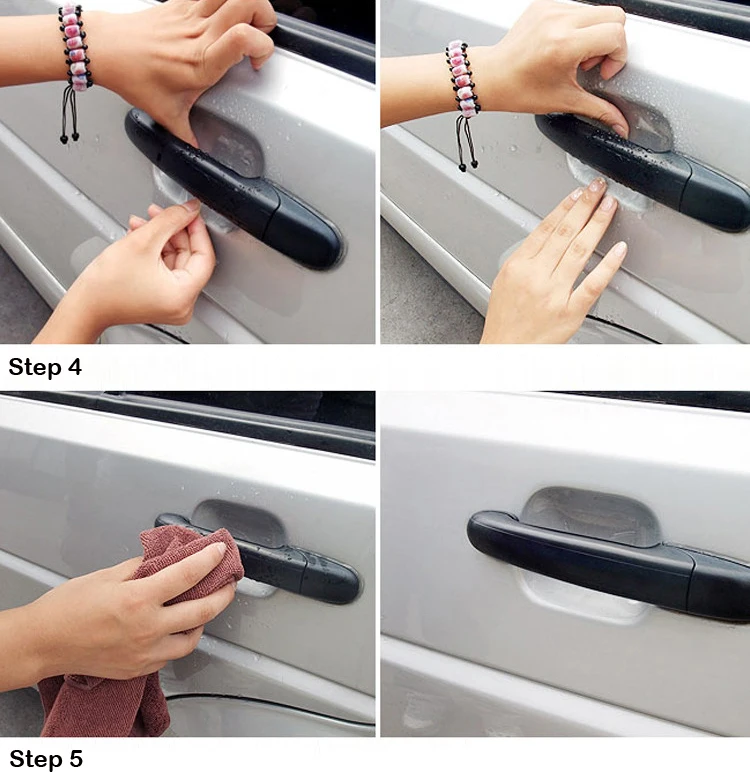 Step 4

Step 5