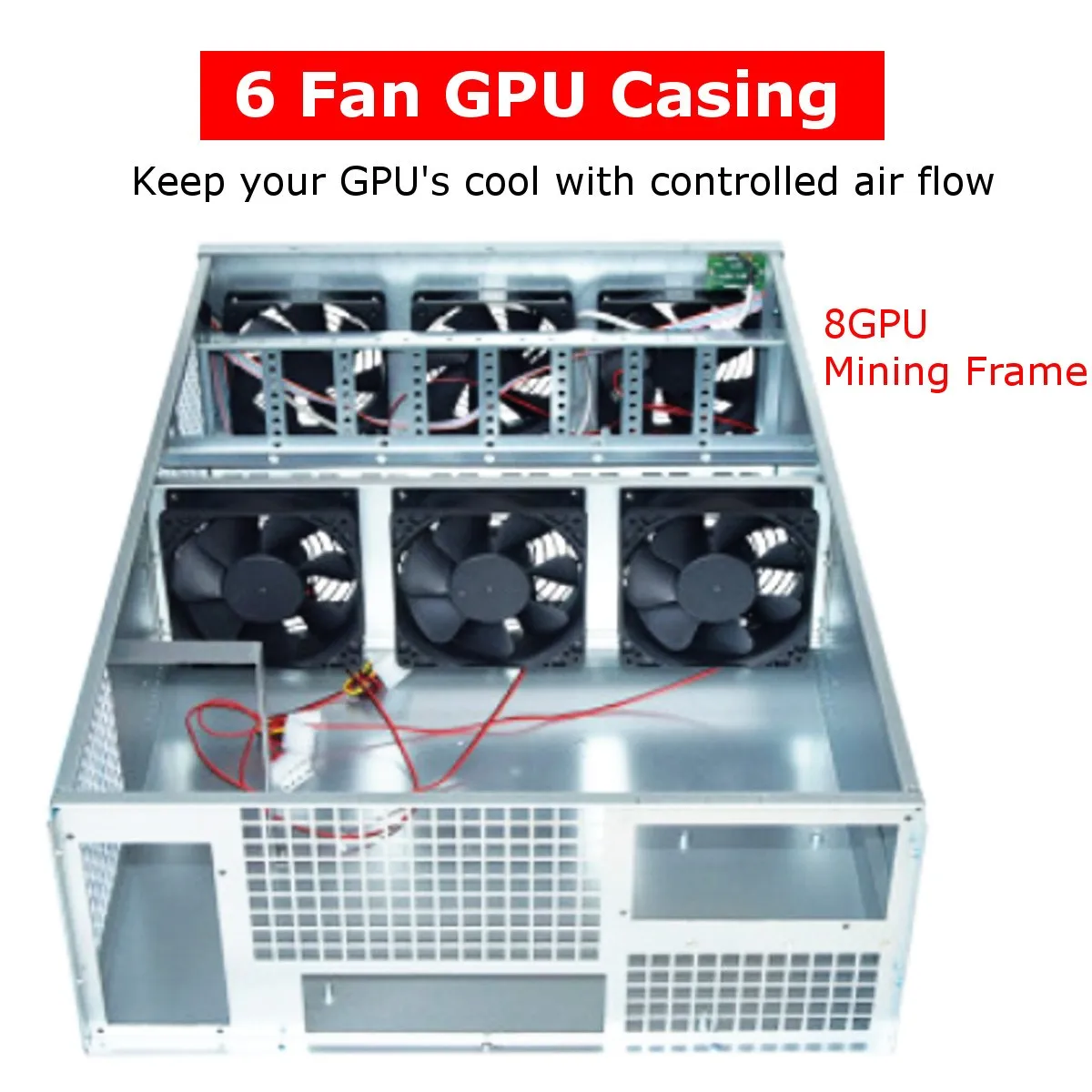 6 Fan GPU Casing

Keep your GPU's cool with controlled air flow

8GPU
Mining Frame