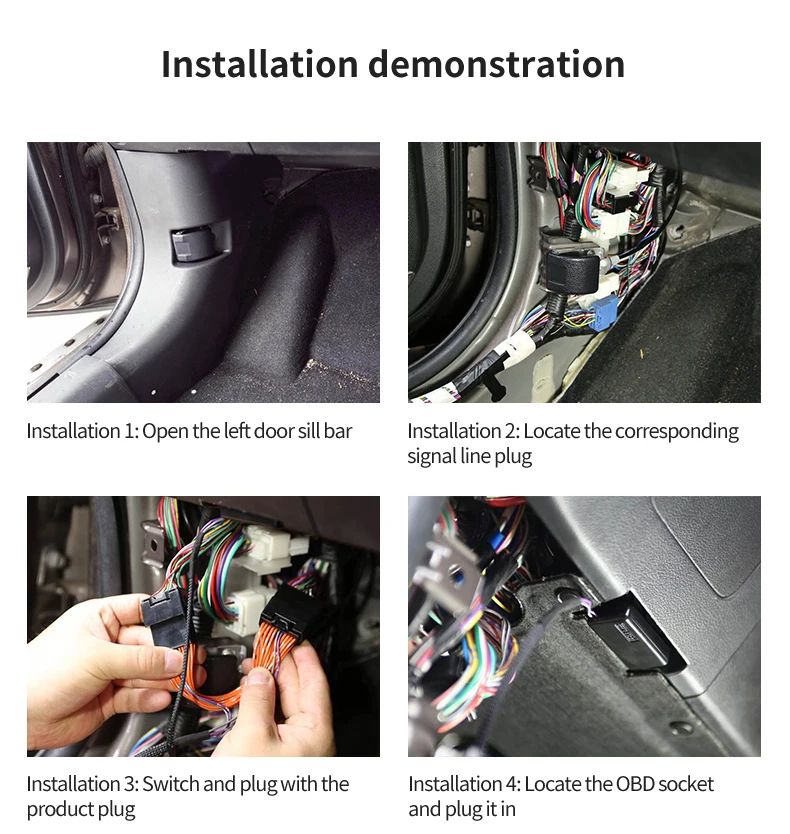 Installation demonstration

Installation 1: Open the left door sill bar

Installation 2: Locate the corresponding signal line plug

Installation 3: Switch and plug with the product plug

Installation 4: Locate the OBD socket and plug it in