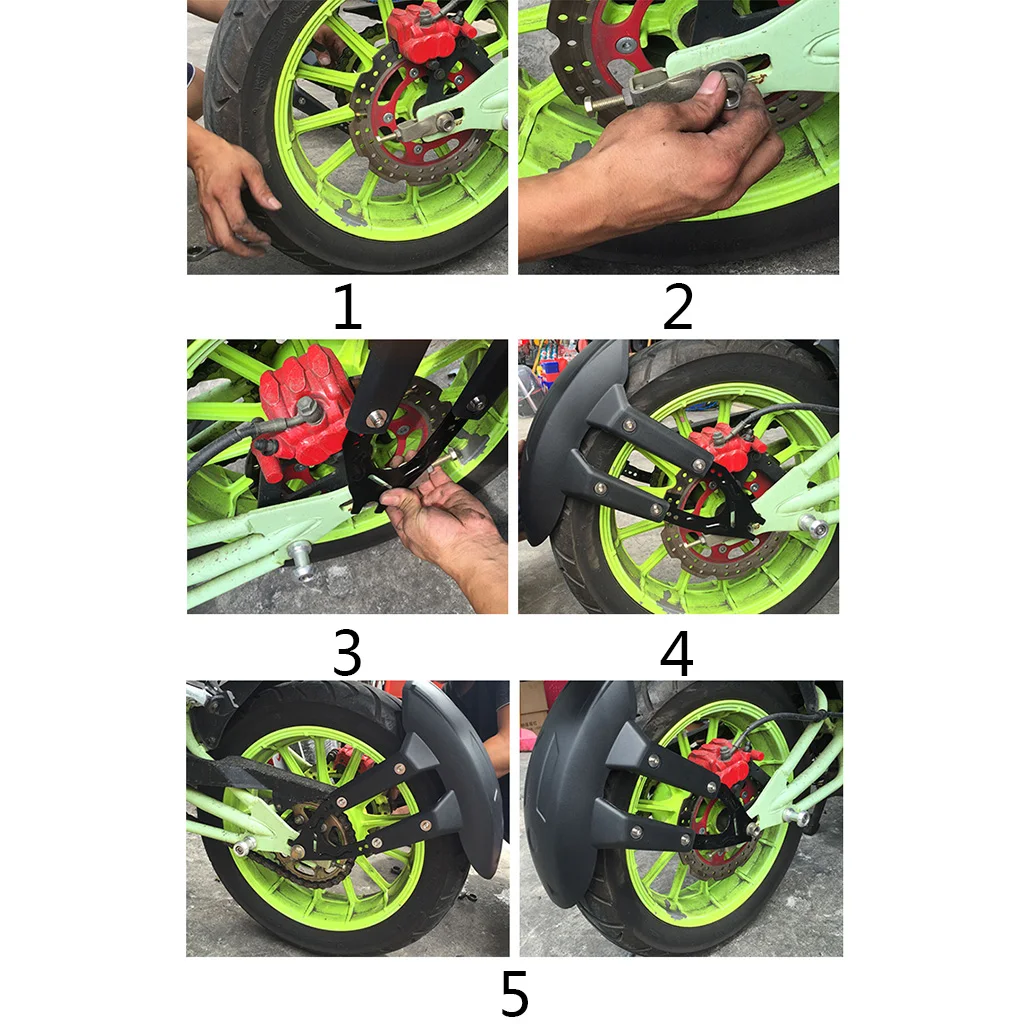 1

2

3

4

5