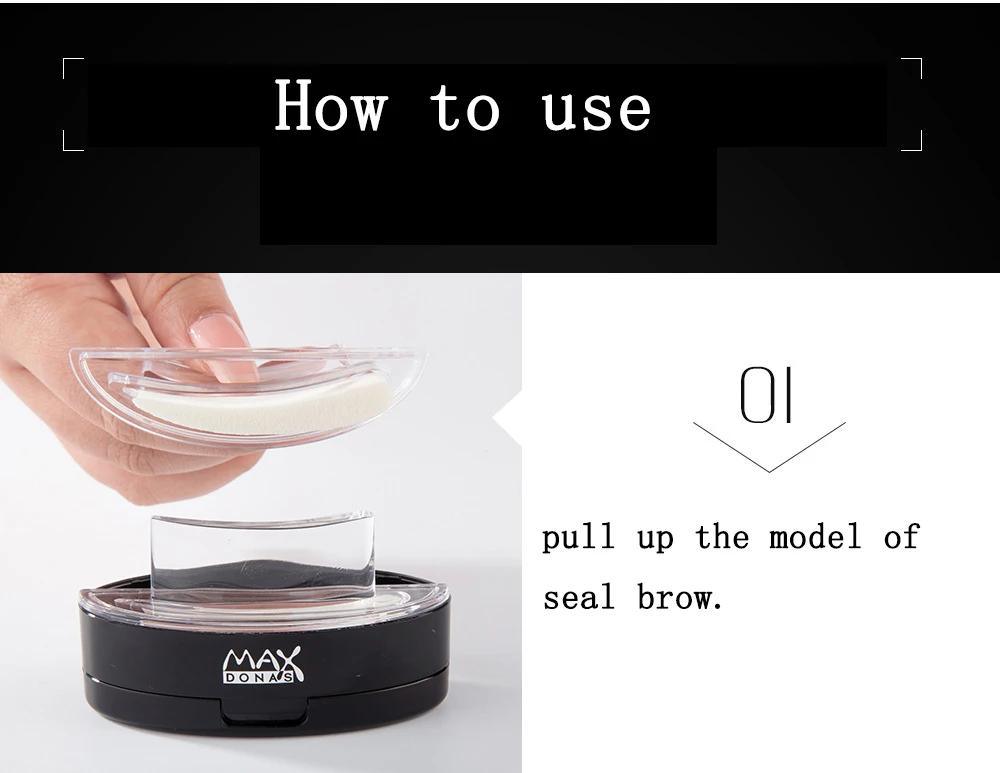 How to use

MAX
DONAS

01

pull up the model of seal brow.