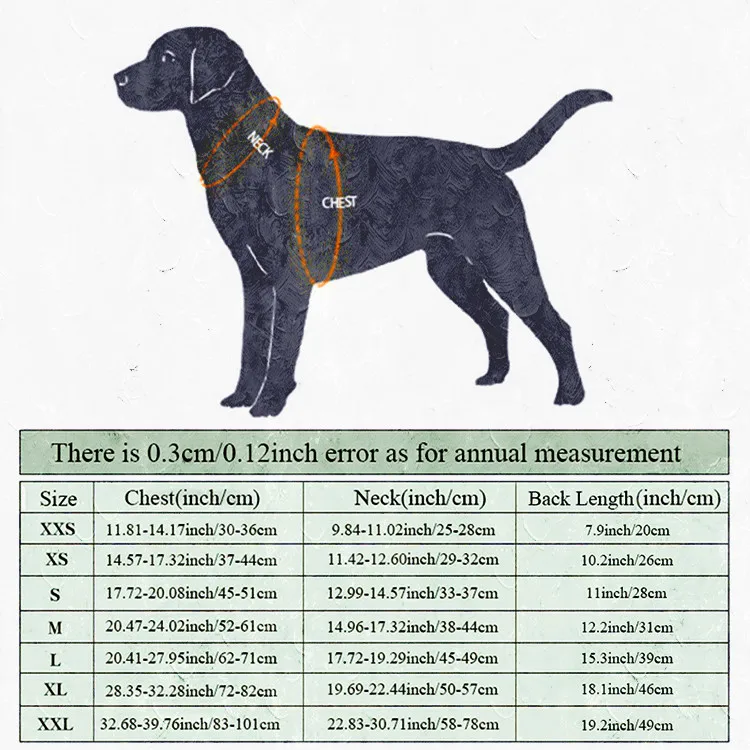 NECK

CHEST

There is 0.3cm/0.12inch error as for annual measurement

| Size | Chest(inch/cm) | Neck(inch/cm) | Back Length(inch/cm) |
|---|---|---|---|
| XXS | 11.81-14.17inch/30-36cm | 9.84-11.02inch/25-28cm | 7.9inch/20cm |
| XS | 14.57-17.32inch/37-44cm | 11.42-12.60inch/29-32cm | 10.2inch/26cm |
| S | 17.72-20.08inch/45-51cm | 12.99-14.57inch/33-37cm | 11inch/28cm |
| M | 20.47-24.02inch/52-61cm | 14.96-17.32inch/38-44cm | 12.2inch/31cm |
| L | 20.41-27.95inch/62-71cm | 17.72-19.29inch/45-49cm | 15.3inch/39cm |
| XL | 28.35-32.28inch/72-82cm | 19.69-22.44inch/50-57cm | 18.1inch/46cm |
| XXL | 32.68-39.76inch/83-101cm | 22.83-30.71inch/58-78cm | 19.2inch/49cm |