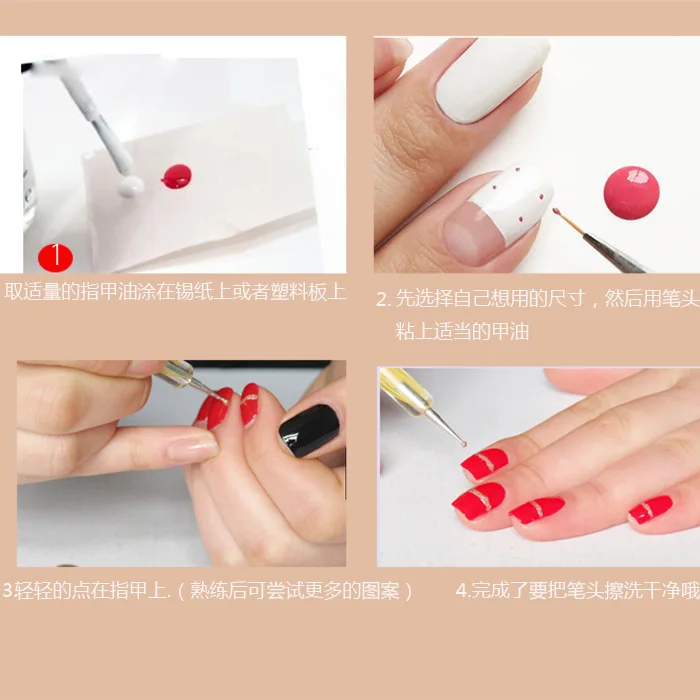 1

取适量的指甲油涂在锡纸上或者塑料板上

2. 先选择自己想用的尺寸，然后用笔头粘上适当的甲油

3轻轻的点在指甲上.（熟练后可尝试更多的图案）

4.完成了要把笔头擦洗干净哦