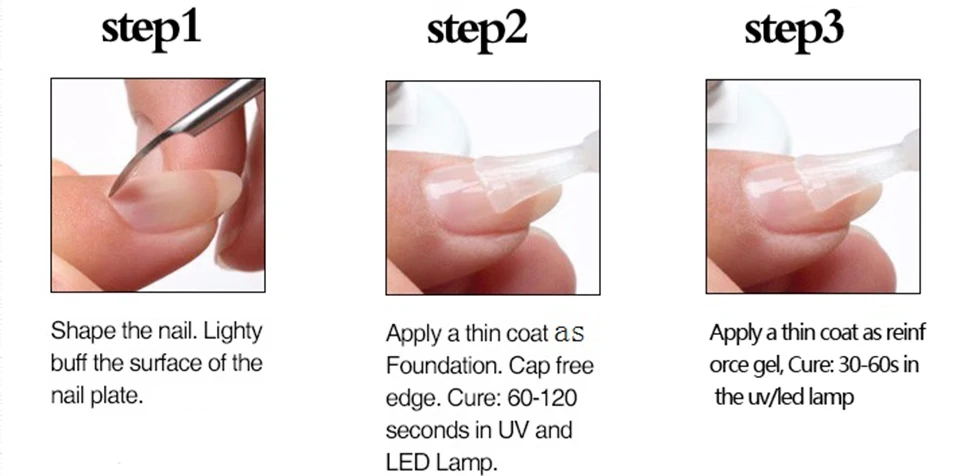 step1

Shape the nail. Lighty buff the surface of the nail plate.

step2

Apply a thin coat as Foundation. Cap free edge. Cure: 60-120 seconds in UV and LED Lamp.

step3

Apply a thin coat as reinf orce gel, Cure: 30-60s in the uv/led lamp