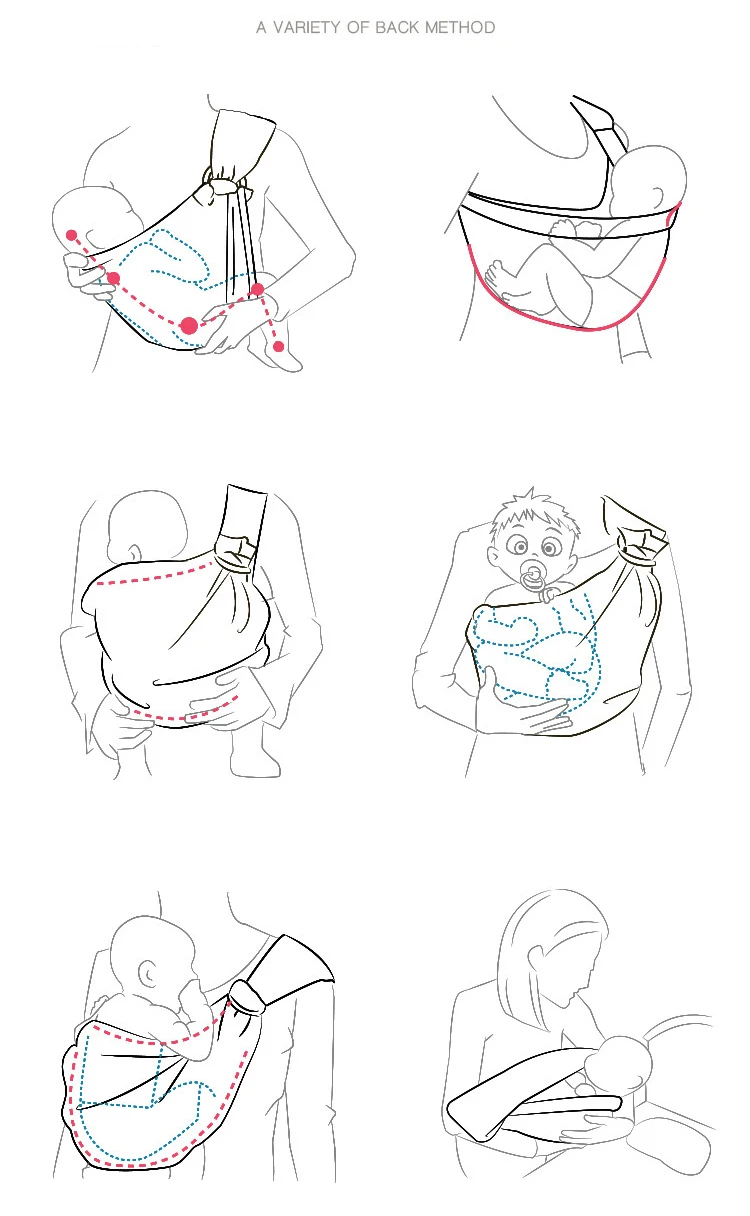 A VARIETY OF BACK METHOD