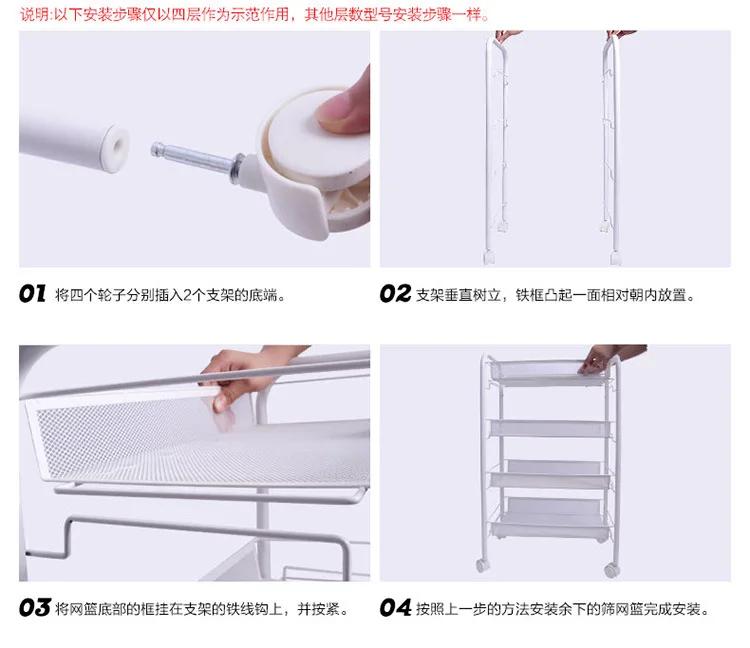 说明:以下安装步骤仅以四层作为示范作用，其他层数型号安装步骤一样。

01 将四个轮子分别插入2个支架的底端。

02 支架垂直树立，铁框凸起一面相对朝内放置。

03 将网篮底部的框挂在支架的铁线钩上，并按紧。

04 按照上一步的方法安装余下的筛网篮完成安装。