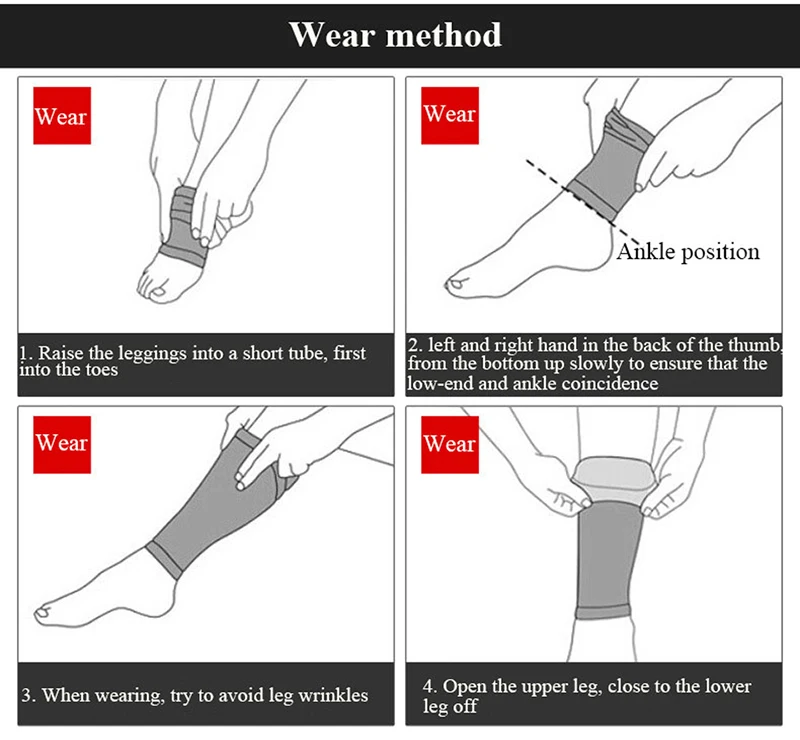 Wear method

Wear

1. Raise the leggings into a short tube, first into the toes

Wear

Ankle position

2. left and right hand in the back of the thumb, from the bottom up slowly to ensure that the low-end and ankle coincidence

Wear

3. When wearing, try to avoid leg wrinkles

Wear

4. Open the upper leg, close to the lower leg off