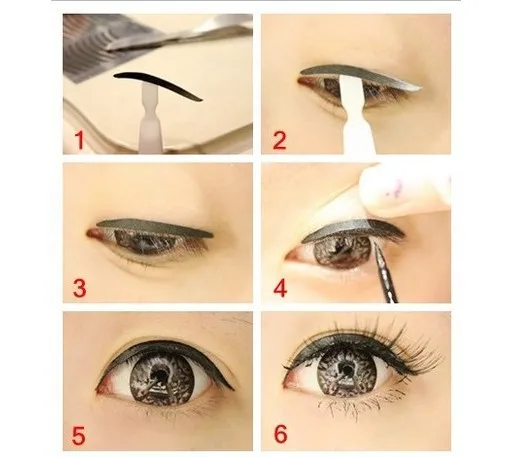 1

2

3

4

5

6