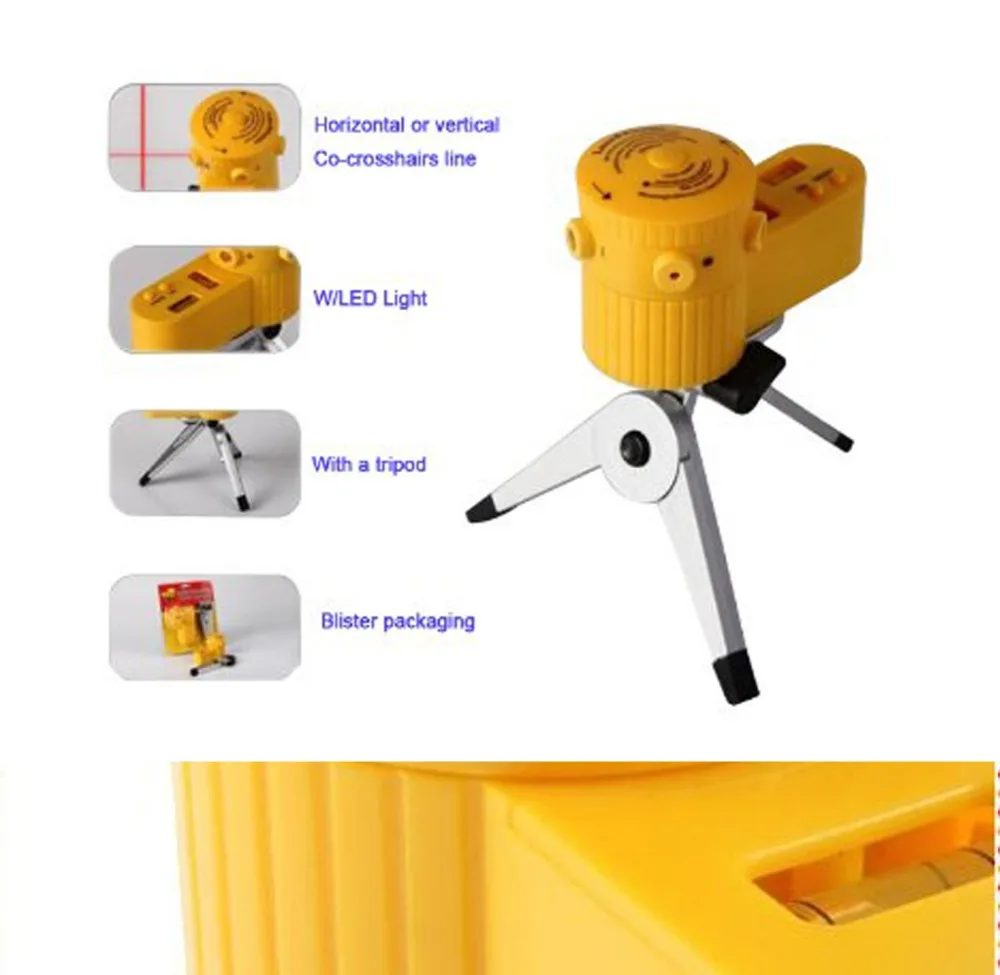 Horizontal or vertical
Co-crosshairs line

W/LED Light

With a tripod

Blister packaging