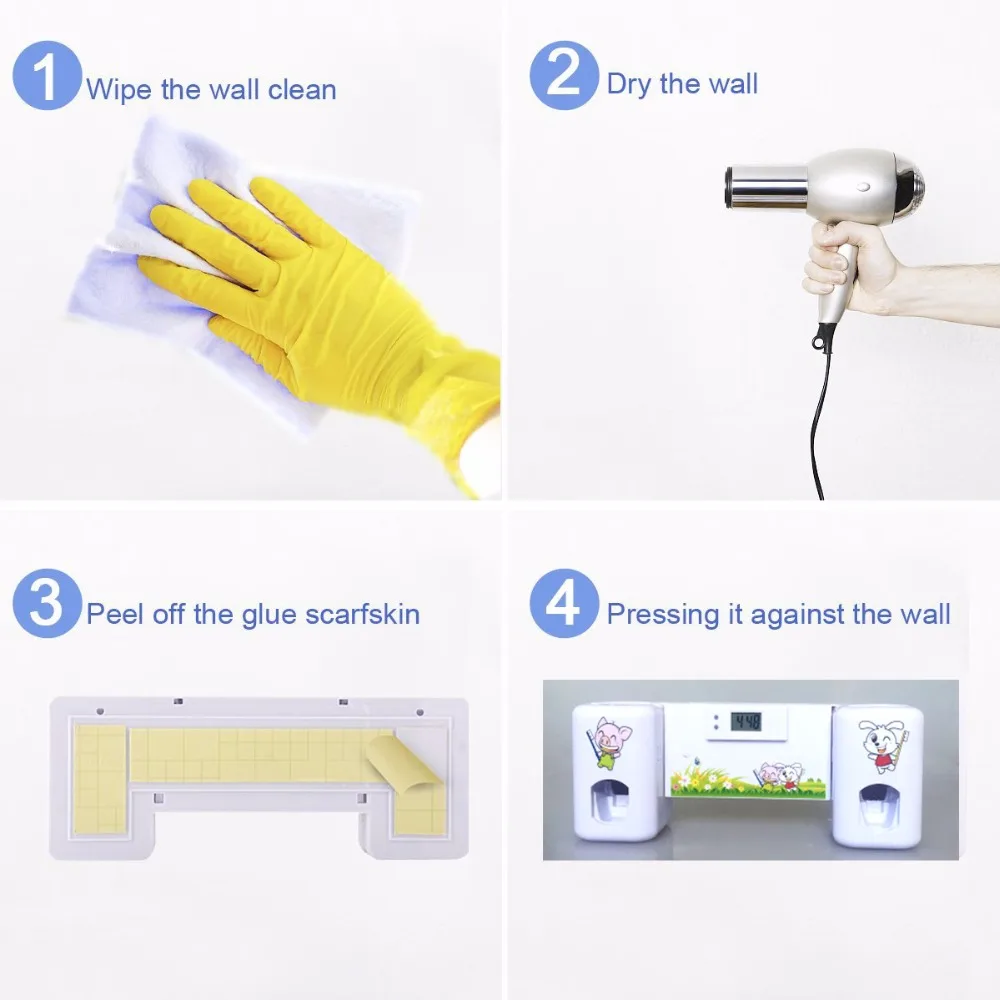 1 Wipe the wall clean

2 Dry the wall

3 Peel off the glue scarfskin

4 Pressing it against the wall

4:48