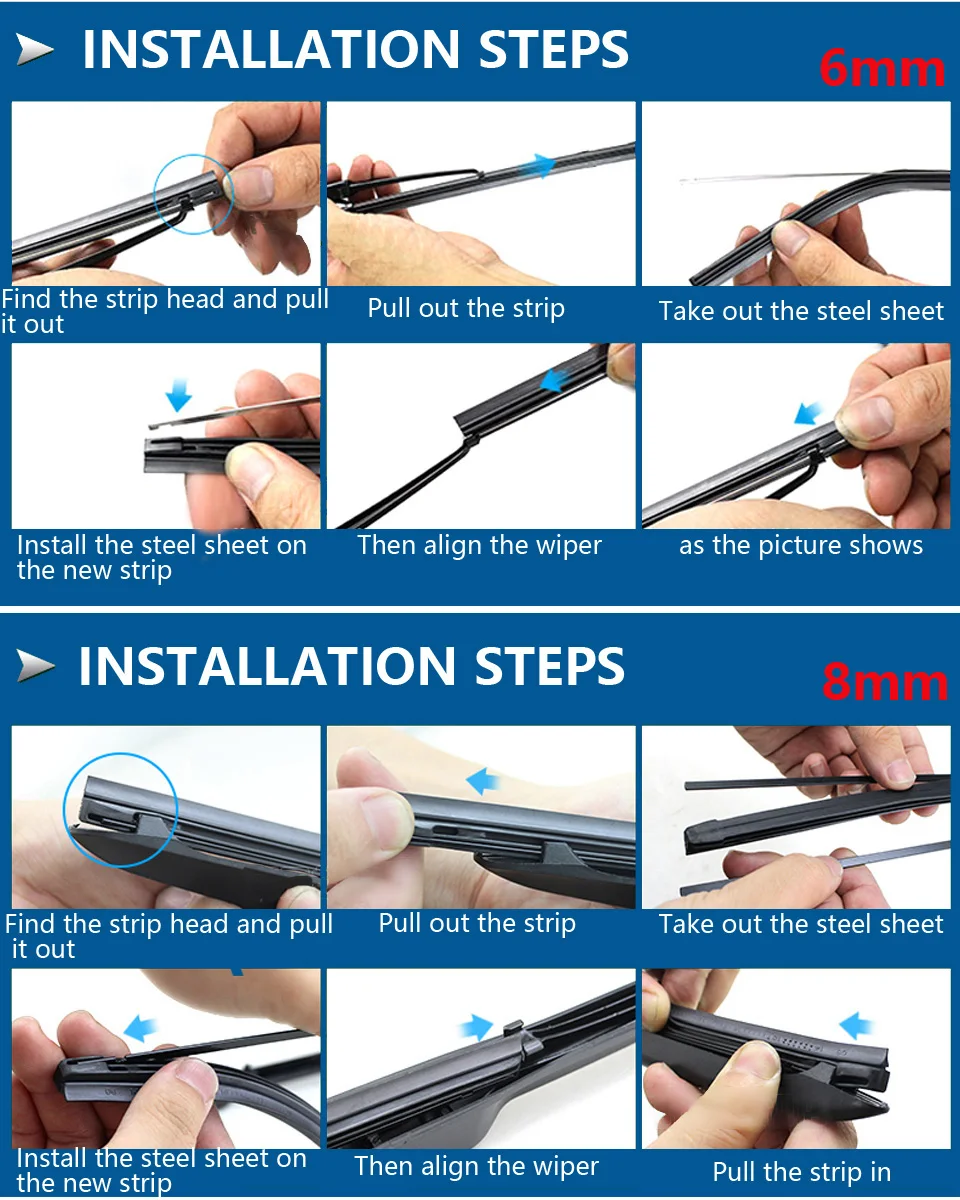 INSTALLATION STEPS

6mm

Find the strip head and pull it out

Pull out the strip

Take out the steel sheet

Install the steel sheet on the new strip

Then align the wiper

as the picture shows

INSTALLATION STEPS

8mm

Find the strip head and pull it out

Pull out the strip

Take out the steel sheet

Install the steel sheet on the new strip

Then align the wiper

Pull the strip in