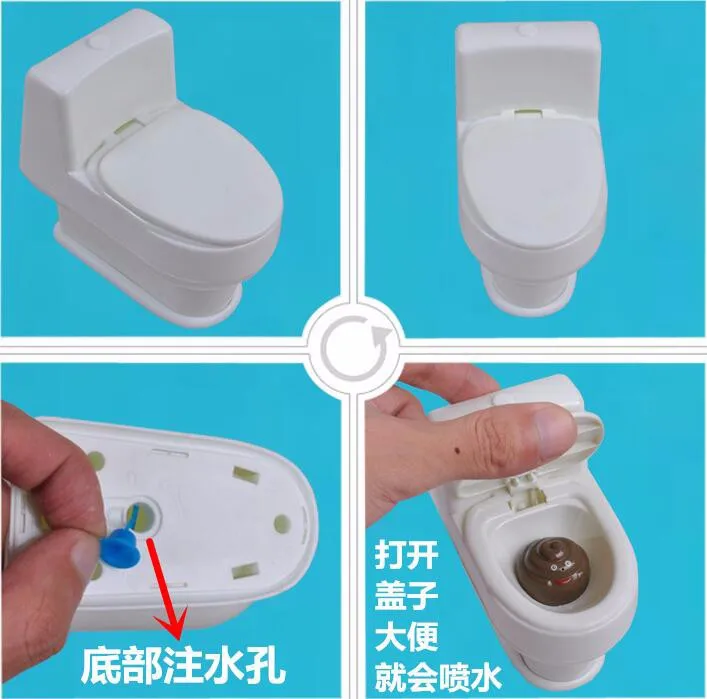 底部注水孔

打开
盖子
大便
就会喷水