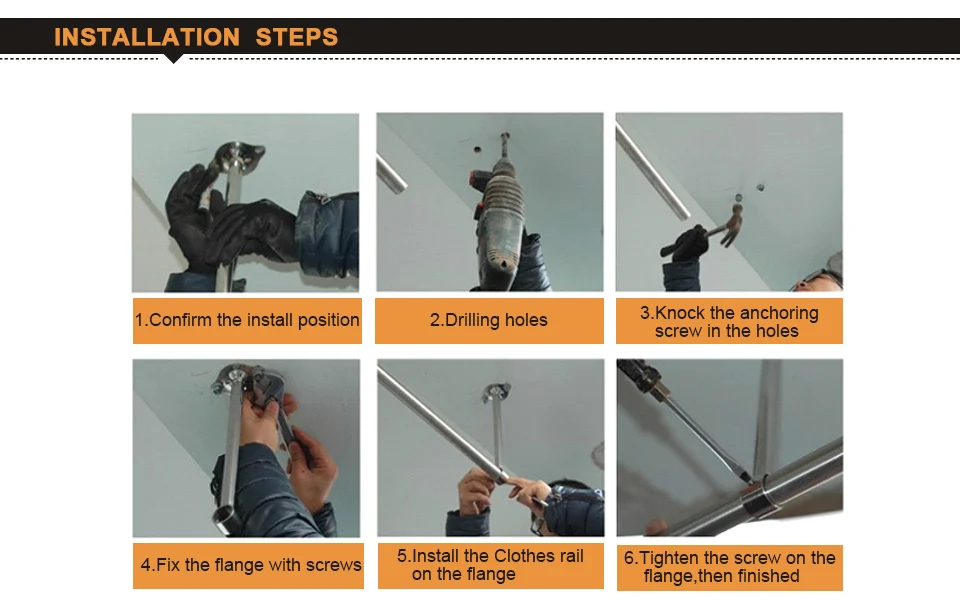 INSTALLATION STEPS

1.Confirm the install position

2.Drilling holes

3.Knock the anchoring screw in the holes

4.Fix the flange with screws

5.Install the Clothes rail on the flange

6.Tighten the screw on the flange,then finished