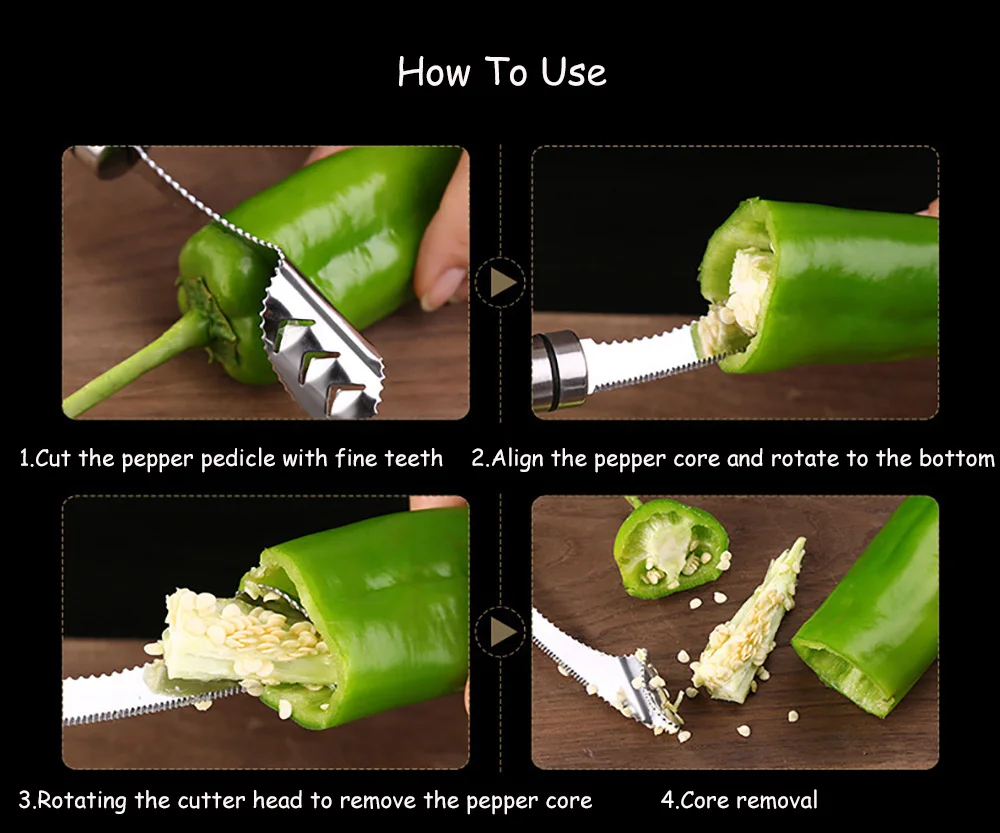 How To Use

1.Cut the pepper pedicle with fine teeth

2.Align the pepper core and rotate to the bottom

3.Rotating the cutter head to remove the pepper core

4.Core removal