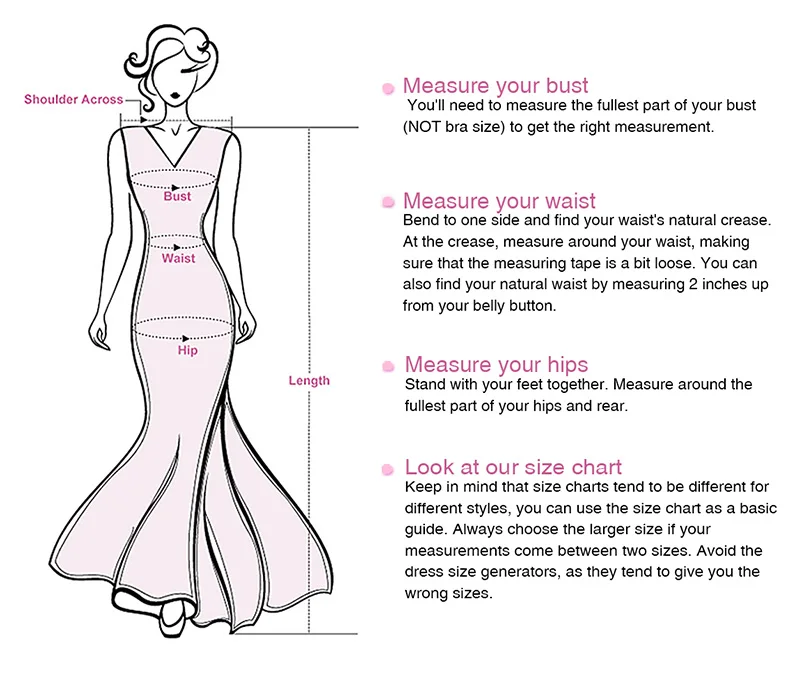 Shoulder Across

Bust

Waist

Hip

Length

Measure your bust
You'll need to measure the fullest part of your bust (NOT bra size) to get the right measurement.

Measure your waist
Bend to one side and find your waist's natural crease. At the crease, measure around your waist, making sure that the measuring tape is a bit loose. You can also find your natural waist by measuring 2 inches up from your belly button.

Measure your hips
Stand with your feet together. Measure around the fullest part of your hips and rear.

Look at our size chart
Keep in mind that size charts tend to be different for different styles, you can use the size chart as a basic guide. Always choose the larger size if your measurements come between two sizes. Avoid the dress size generators, as they tend to give you the wrong sizes.