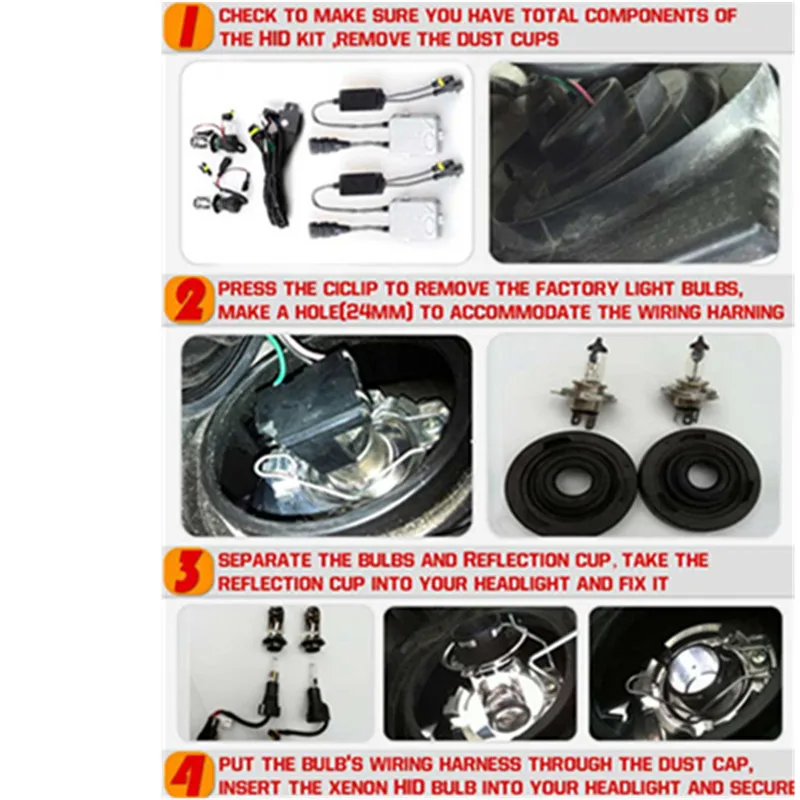 1 CHECK TO MAKE SURE YOU HAVE TOTAL COMPONENTS OF THE HID KIT ,REMOVE THE DUST CUPS

2 PRESS THE CICLIP TO REMOVE THE FACTORY LIGHT BULBS, MAKE A HOLE(24MM) TO ACCOMMODATE THE WIRING HARNING

3 SEPARATE THE BULBS AND REFLECTION CUP, TAKE THE REFLECTION CUP INTO YOUR HEADLIGHT AND FIX IT

4 PUT THE BULB'S WIRING HARNESS THROUGH THE DUST CAP, INSERT THE XENON HID BULB INTO YOUR HEADLIGHT AND SECURE