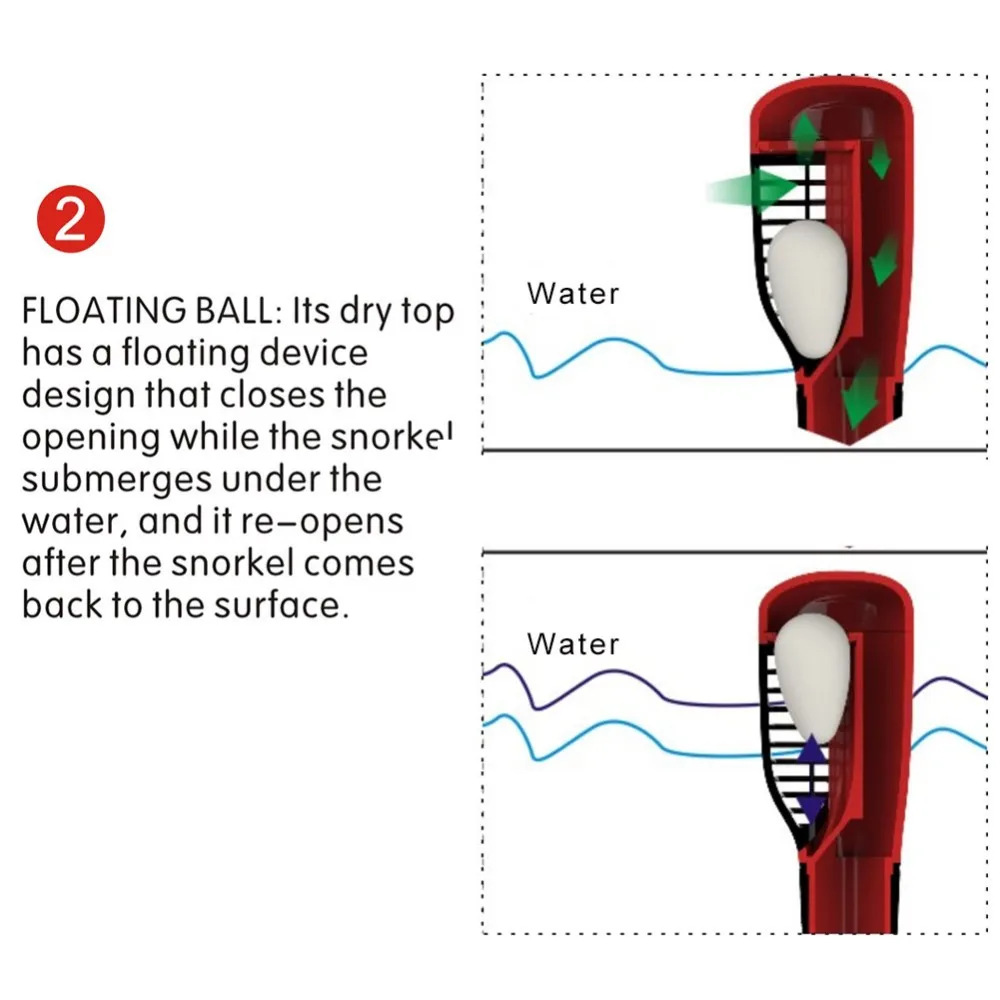 2

FLOATING BALL: Its dry top has a floating device design that closes the opening while the snorkel submerges under the water, and it re–opens after the snorkel comes back to the surface.

Water

Water