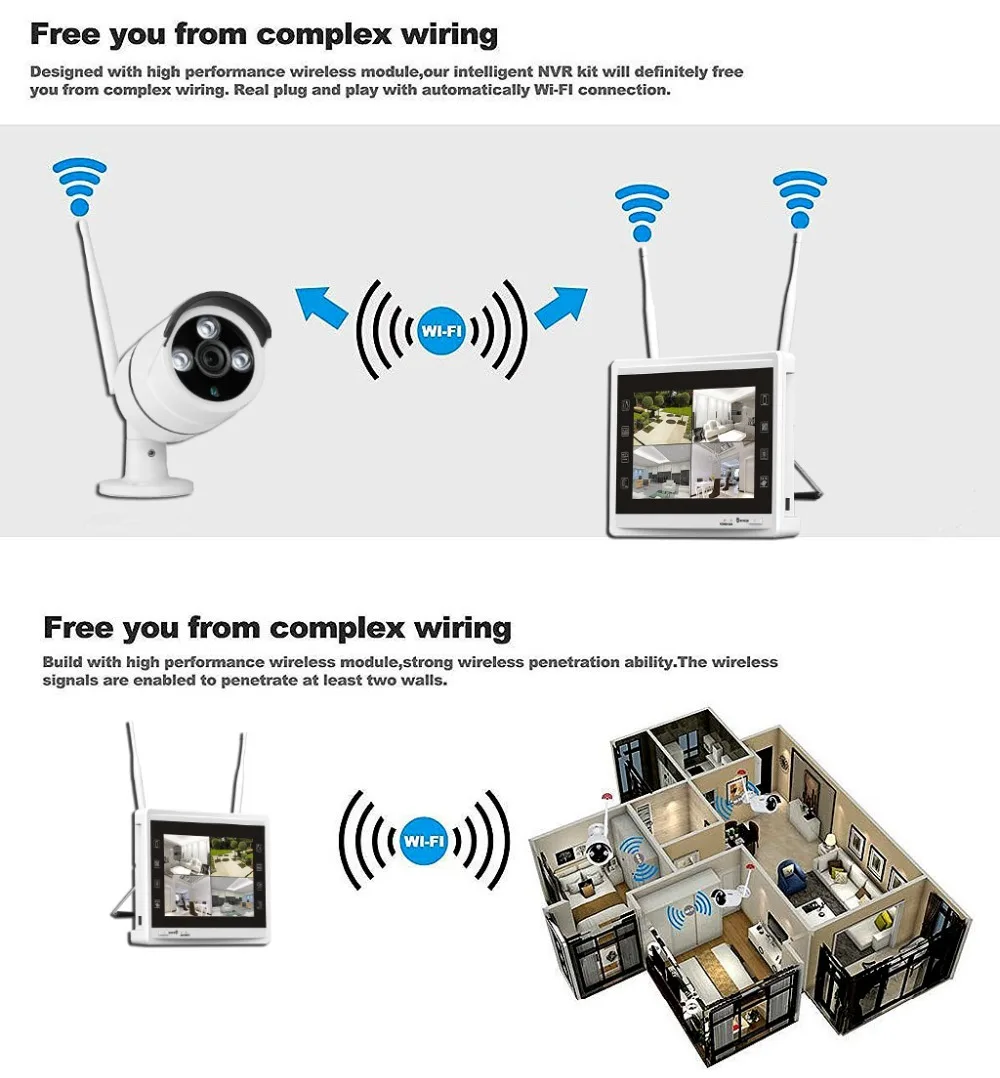 Free you from complex wiring

Designed with high performance wireless module,our intelligent NVR kit will definitely free you from complex wiring. Real plug and play with automatically Wi-FI connection.

WI-FI

Free you from complex wiring

Build with high performance wireless module,strong wireless penetration ability.The wireless signals are enabled to penetrate at least two walls.

WI-FI