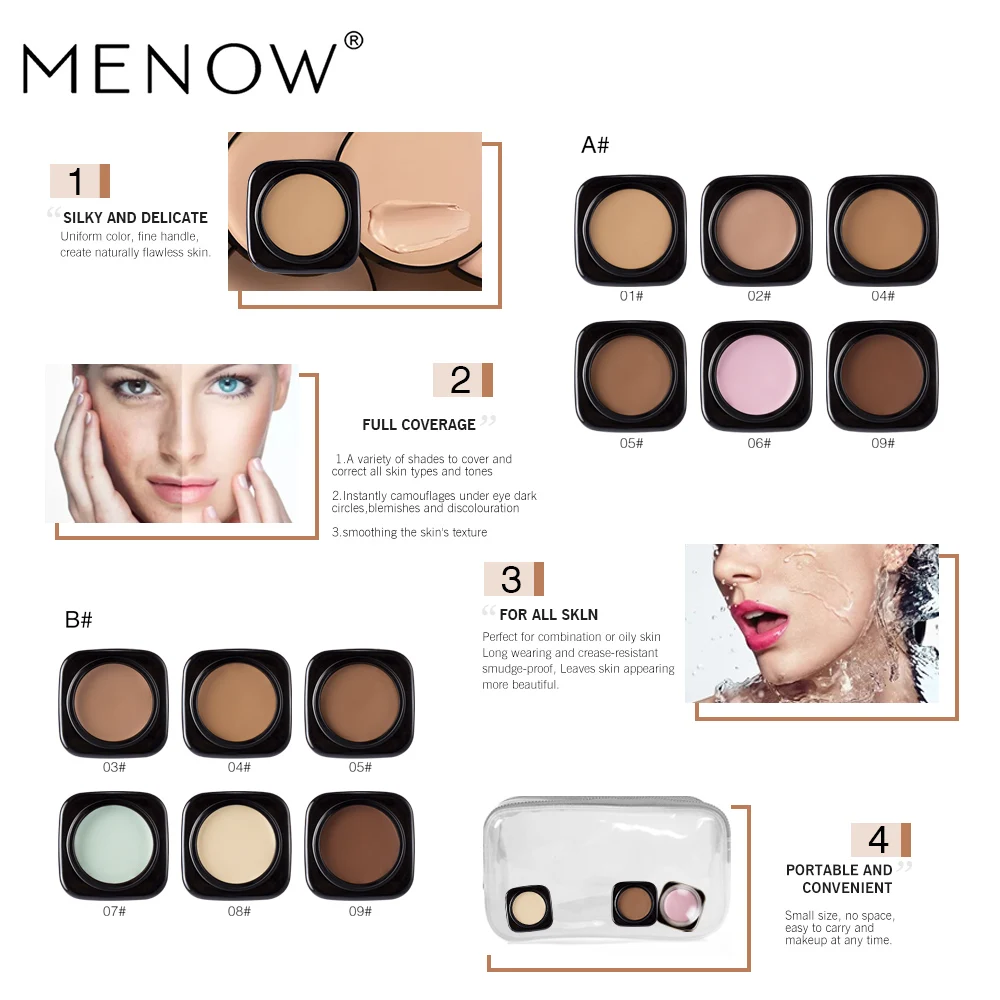 MENOW®

1

SILKY AND DELICATE
Uniform color, fine handle, create naturally flawless skin.

A#

01#
02#
04#
05#
06#
09#

2

FULL COVERAGE

1.A variety of shades to cover and correct all skin types and tones

2.Instantly camouflages under eye dark circles,blemishes and discolouration

3.smoothing the skin's texture

3

FOR ALL SKLN
Perfect for combination or oily skin Long wearing and crease-resistant smudge-proof, Leaves skin appearing more beautiful.

B#

03#
04#
05#
07#
08#
09#

4

PORTABLE AND CONVENIENT

Small size, no space, easy to carry and makeup at any time.