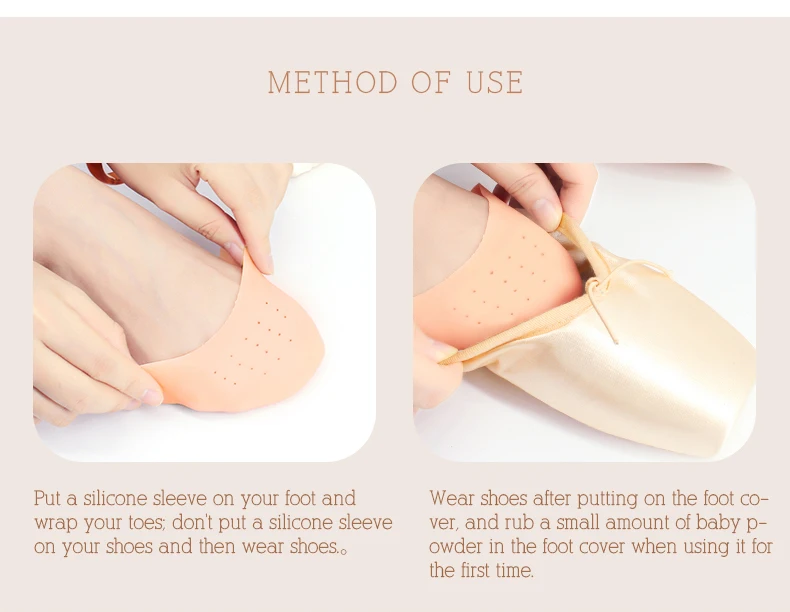 METHOD OF USE

Put a silicone sleeve on your foot and wrap your toes; don't put a silicone sleeve on your shoes and then wear shoes.。

Wear shoes after putting on the foot cover, and rub a small amount of baby powder in the foot cover when using it for the first time.