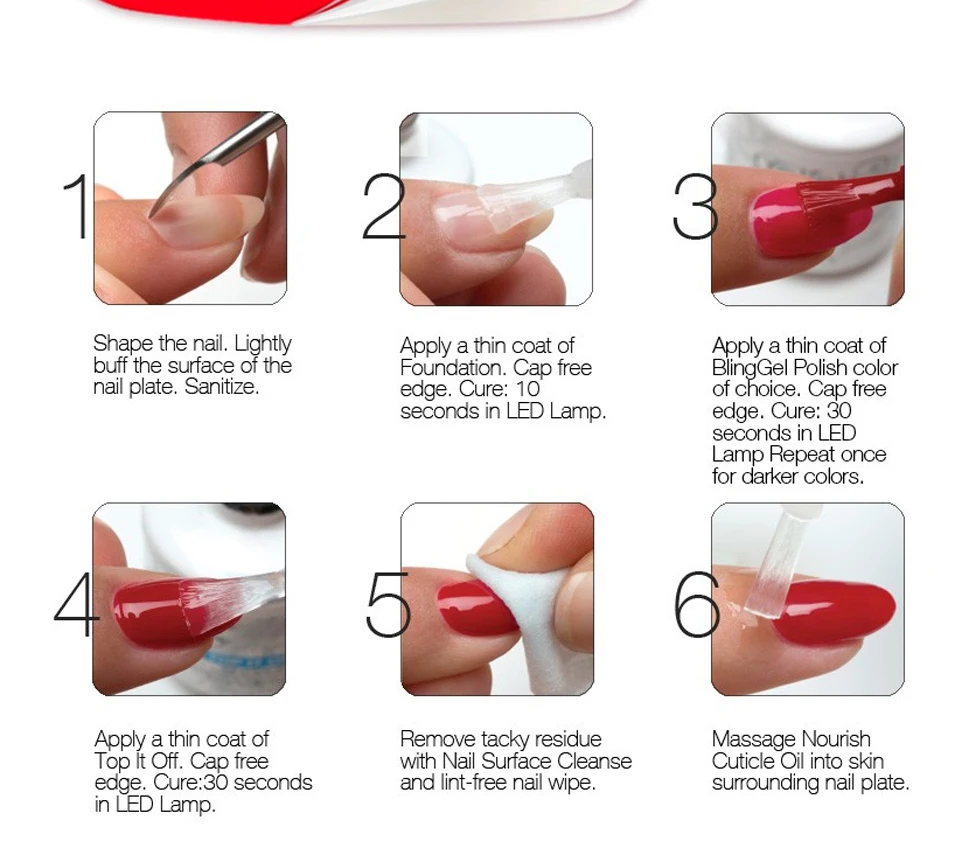 1

Shape the nail. Lightly buff the surface of the nail plate. Sanitize.

2

Apply a thin coat of Foundation. Cap free edge. Cure: 10 seconds in LED Lamp.

3

Apply a thin coat of BlingGel Polish color of choice. Cap free edge. Cure: 30 seconds in LED Lamp Repeat once for darker colors.

4

Apply a thin coat of Top It Off. Cap free edge. Cure:30 seconds in LED Lamp.

5

Remove tacky residue with Nail Surface Cleanse and lint-free nail wipe.

6

Massage Nourish Cuticle Oil into skin surrounding nail plate.