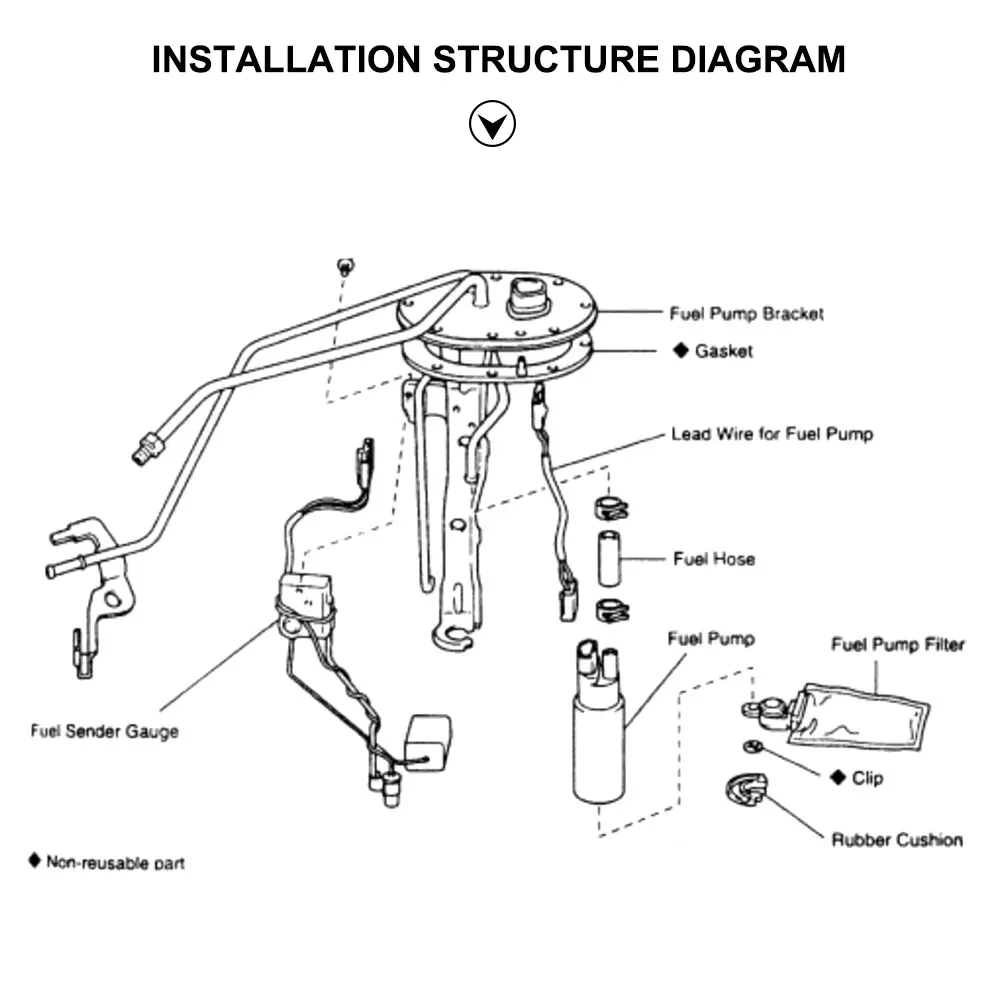 INSTALLATION STRUCTURE DIAGRAM

Fuel Pump Bracket

◆ Gasket

Lead Wire for Fuel Pump

Fuel Hose

Fuel Pump

Fuel Pump Filter

Fuel Sender Gauge

◆ Clip

Rubber Cushion

◆ Non-reusable part