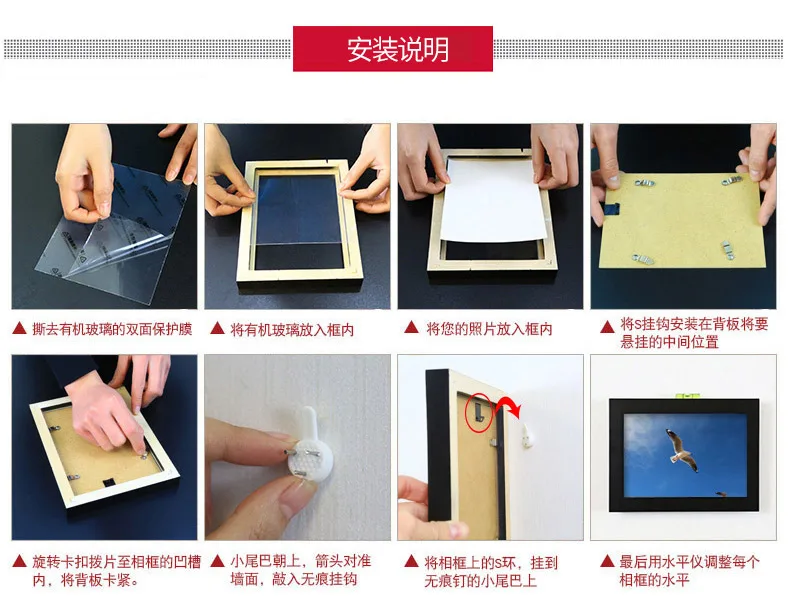 安装说明

▲ 撕去有机玻璃的双面保护膜

▲ 将有机玻璃放入框内

▲ 将您的照片放入框内

▲ 将S挂钩安装在背板将要悬挂的中间位置

▲ 旋转卡扣拨片至相框的凹槽内，将背板卡紧。

▲ 小尾巴朝上，箭头对准墙面，敲入无痕挂钩

▲ 将相框上的S环，挂到无痕钉的小尾巴上

▲ 最后用水平仪调整每个相框的水平