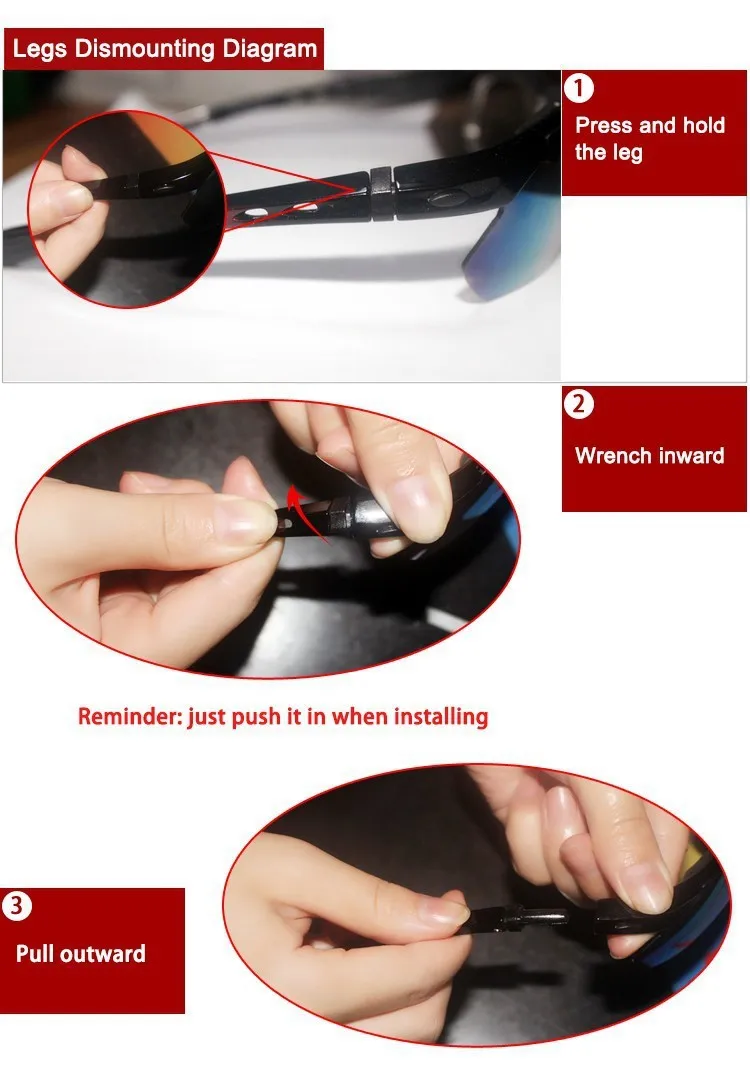 Legs Dismounting Diagram

1
Press and hold the leg

2
Wrench inward

Reminder: just push it in when installing

3
Pull outward