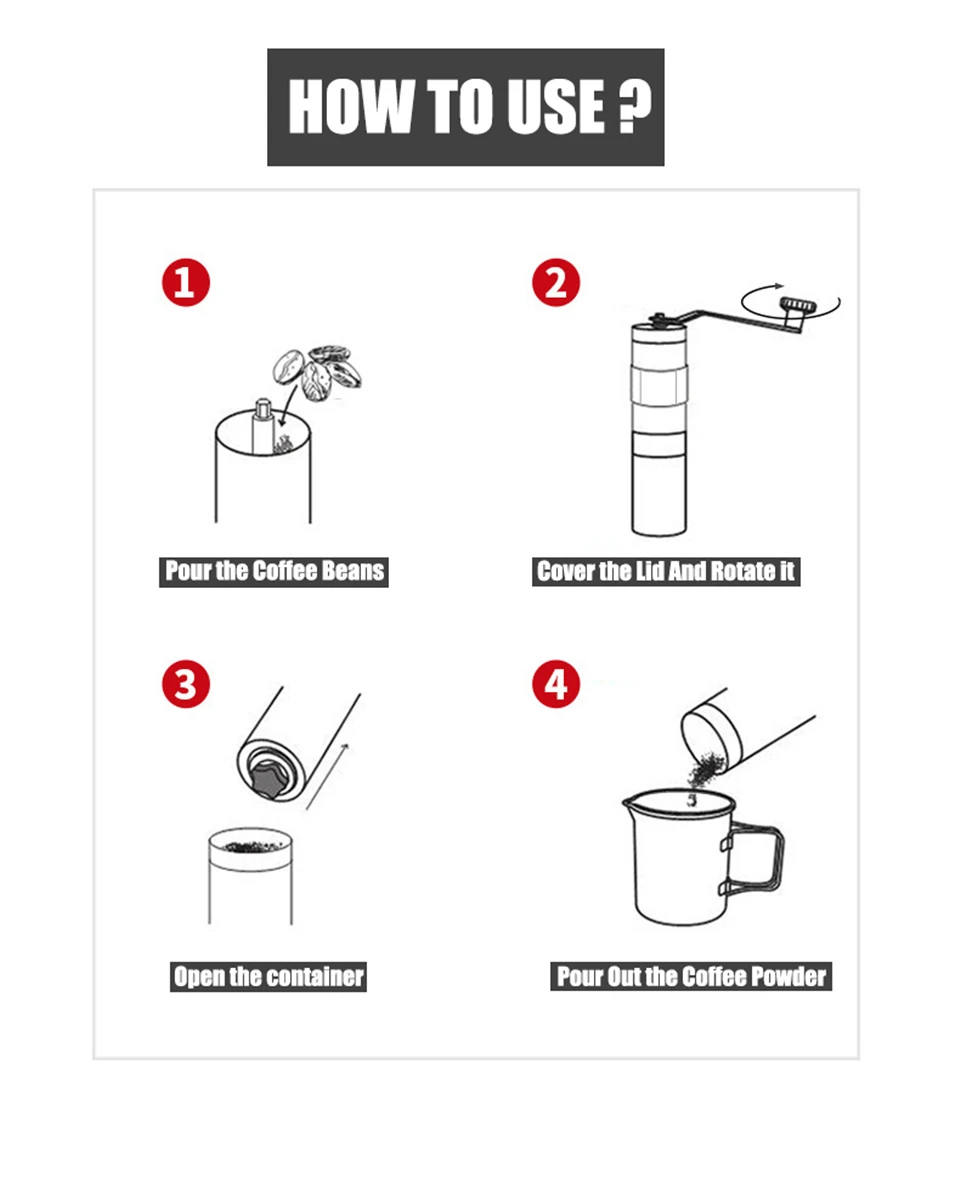 HOW TO USE ?

1

Pour the Coffee Beans

2

Cover the Lid And Rotate it

3

Open the container

4

Pour Out the Coffee Powder