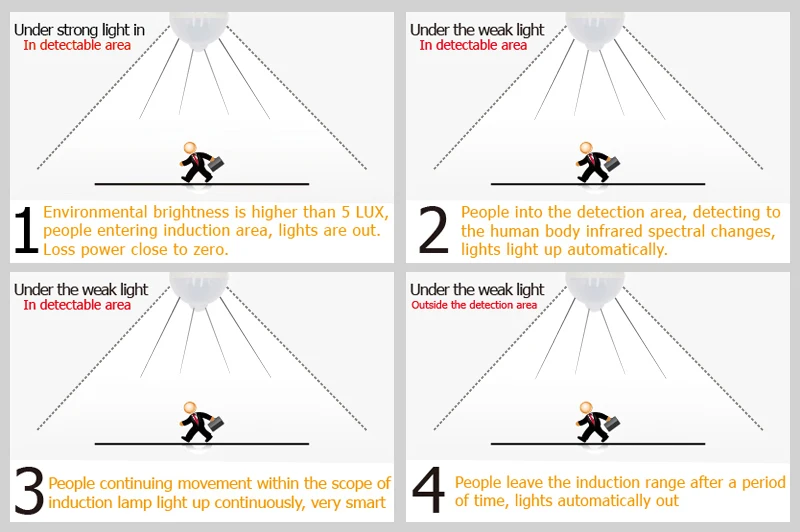 Under strong light in
In detectable area

1 Environmental brightness is higher than 5 LUX, people entering induction area, lights are out. Loss power close to zero.

Under the weak light
In detectable area

2 People into the detection area, detecting to the human body infrared spectral changes, lights light up automatically.

Under the weak light
In detectable area

3 People continuing movement within the scope of induction lamp light up continuously, very smart

Under the weak light
Outside the detection area

4 People leave the induction range after a period of time, lights automatically out